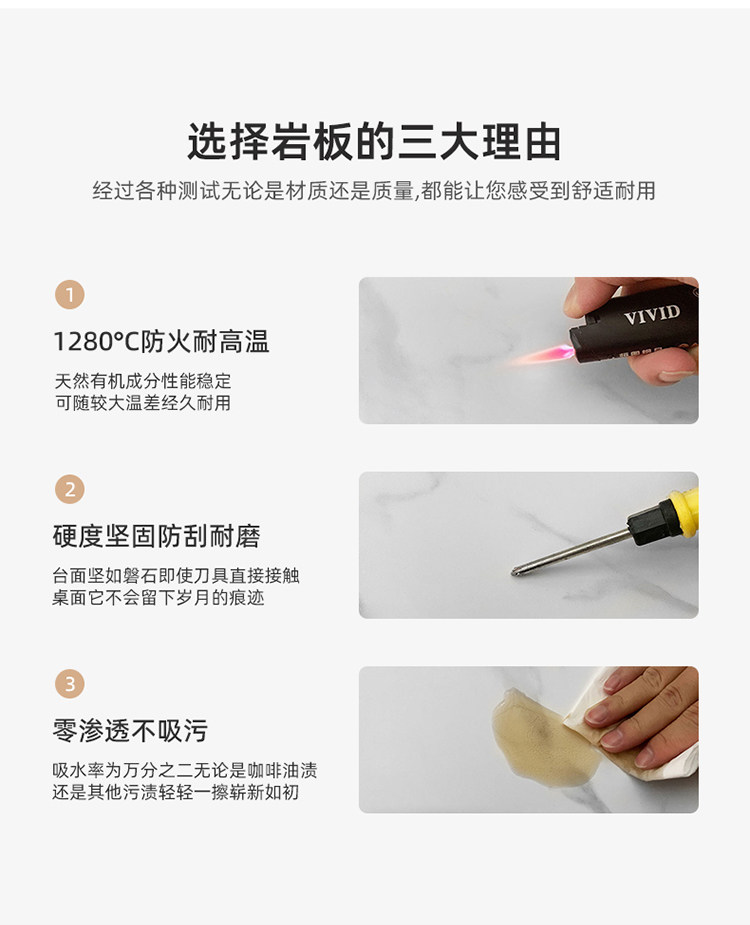 选择岩板的三大理由

经过各种测试无论是材质还是质量,都能让您感受到舒适耐用

1

1280°C防火耐高温

天然有机成分性能稳定
可随较大温差经久耐用

VIVID

2

硬度坚固防刮耐磨

台面坚如磐石即使刀具直接接触
桌面它不会留下岁月的痕迹

3

零渗透不吸污

吸水率为万分之二无论是咖啡油渍
还是其他污渍轻轻一擦崭新如初