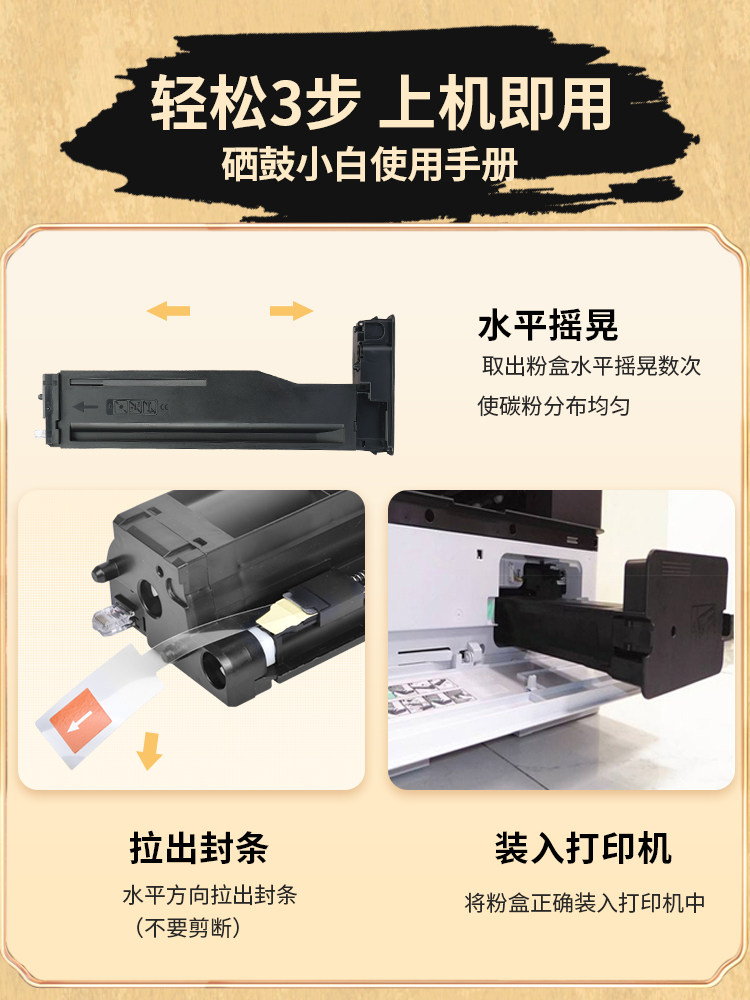 轻松3步 上机即用
硒鼓小白使用手册

水平摇晃
取出粉盒水平摇晃数次
使碳粉分布均匀

拉出封条
水平方向拉出封条
（不要剪断）

装入打印机
将粉盒正确装入打印机中