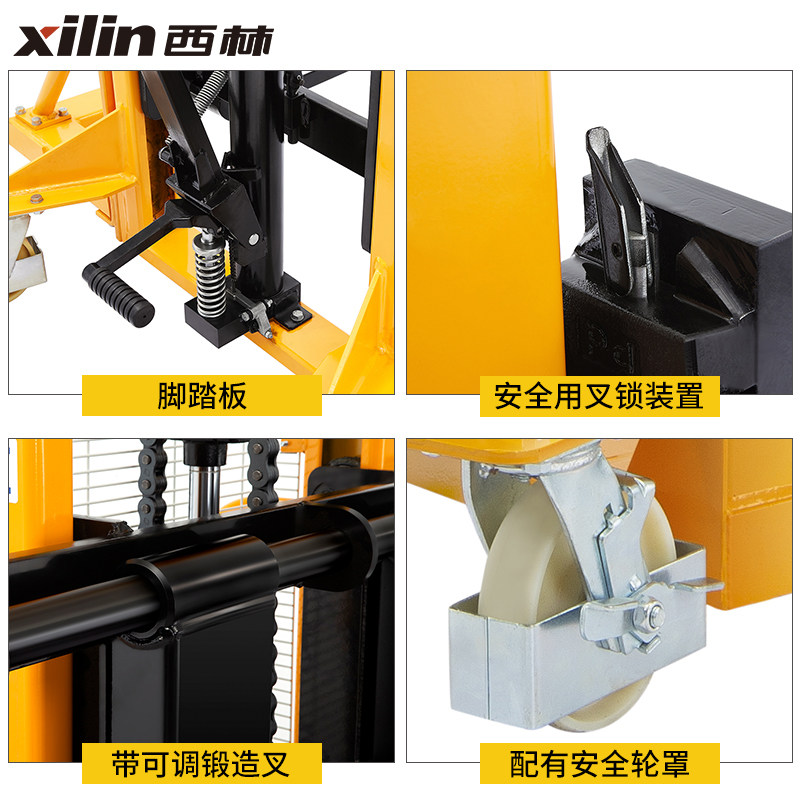 xilin 西林

脚踏板

安全用叉锁装置

带可调锻造叉

配有安全轮罩