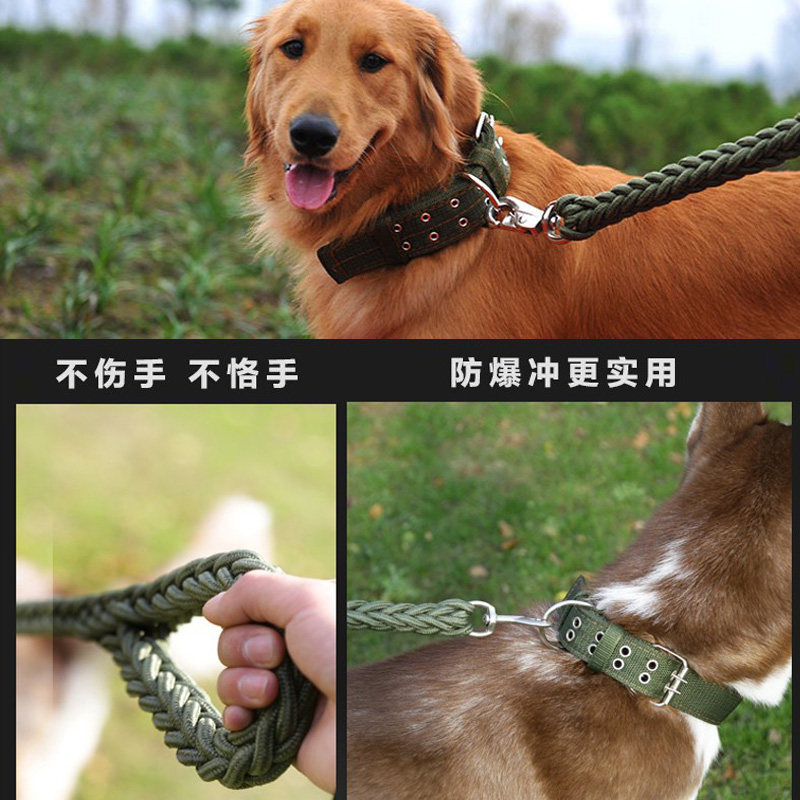 不伤手 不恪手

防爆冲更实用