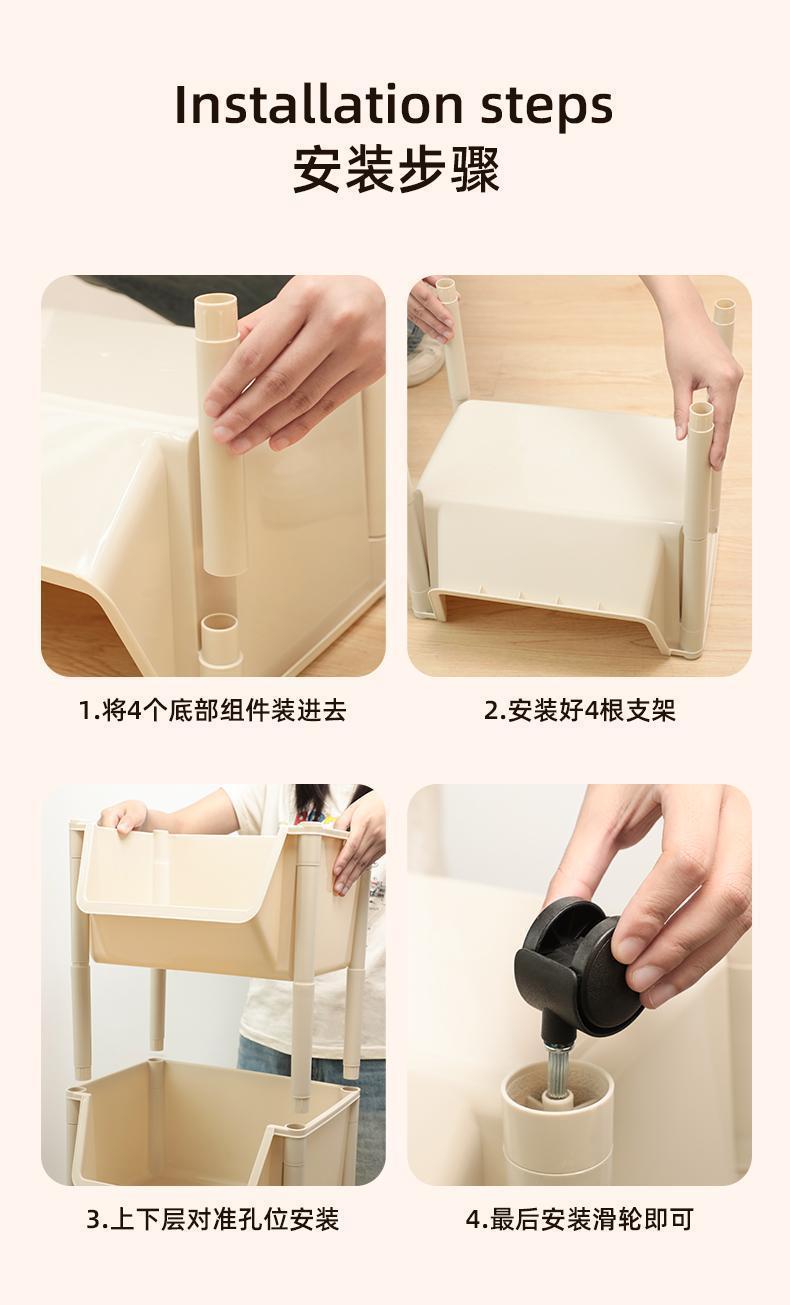 Installation steps
安装步骤

1.将4个底部组件装进去

2.安装好4根支架

3.上下层对准孔位安装

4.最后安装滑轮即可