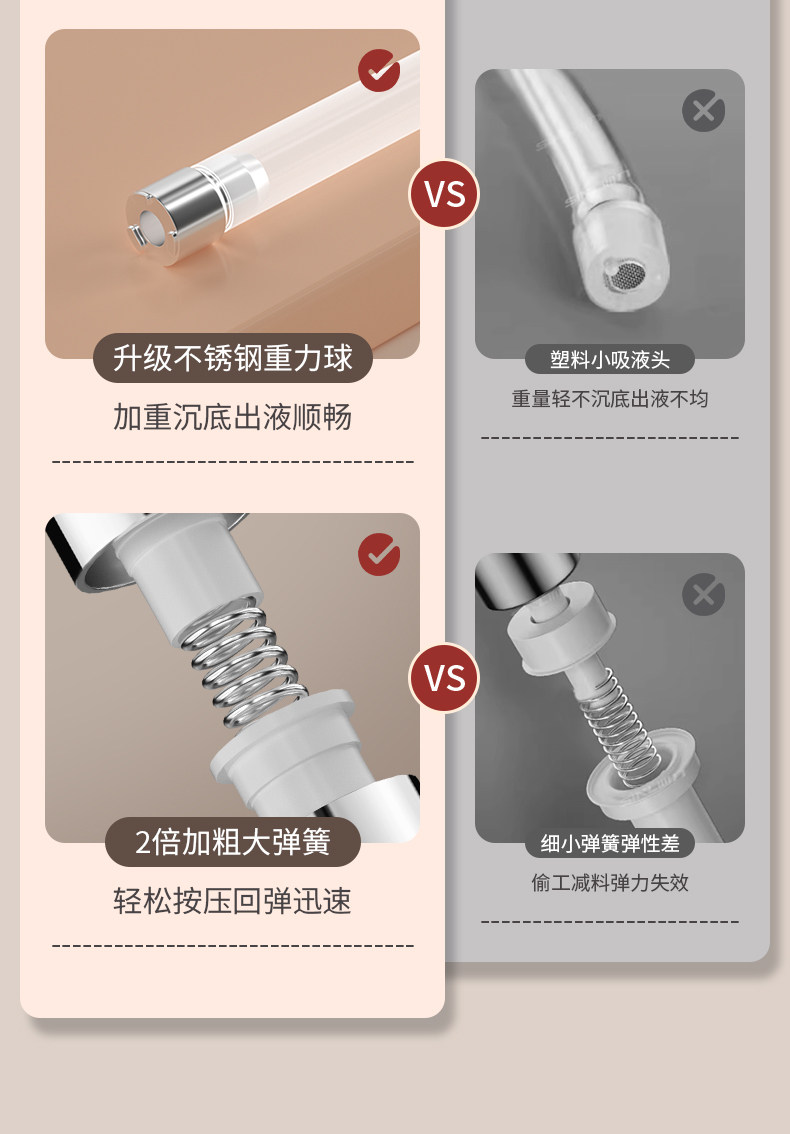 升级不锈钢重力球

加重沉底出液顺畅

VS

塑料小吸液头

重量轻不沉底出液不均

2倍加粗大弹簧

轻松按压回弹迅速

VS

细小弹簧弹性差

偷工减料弹力失效