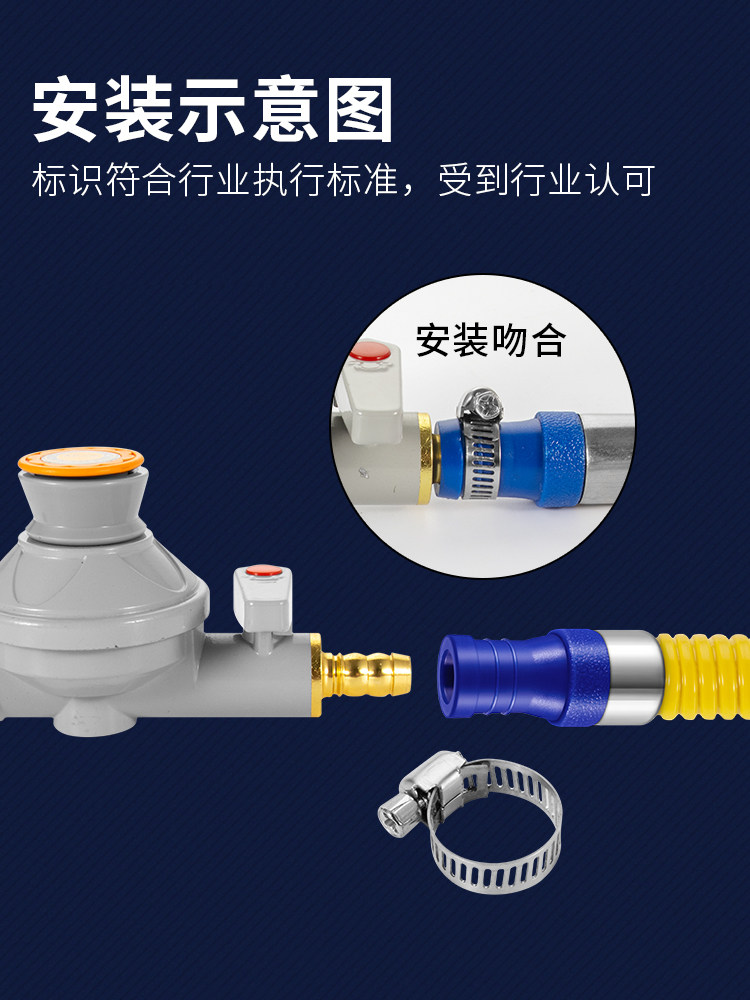 安装示意图
标识符合行业执行标准，受到行业认可

安装吻合