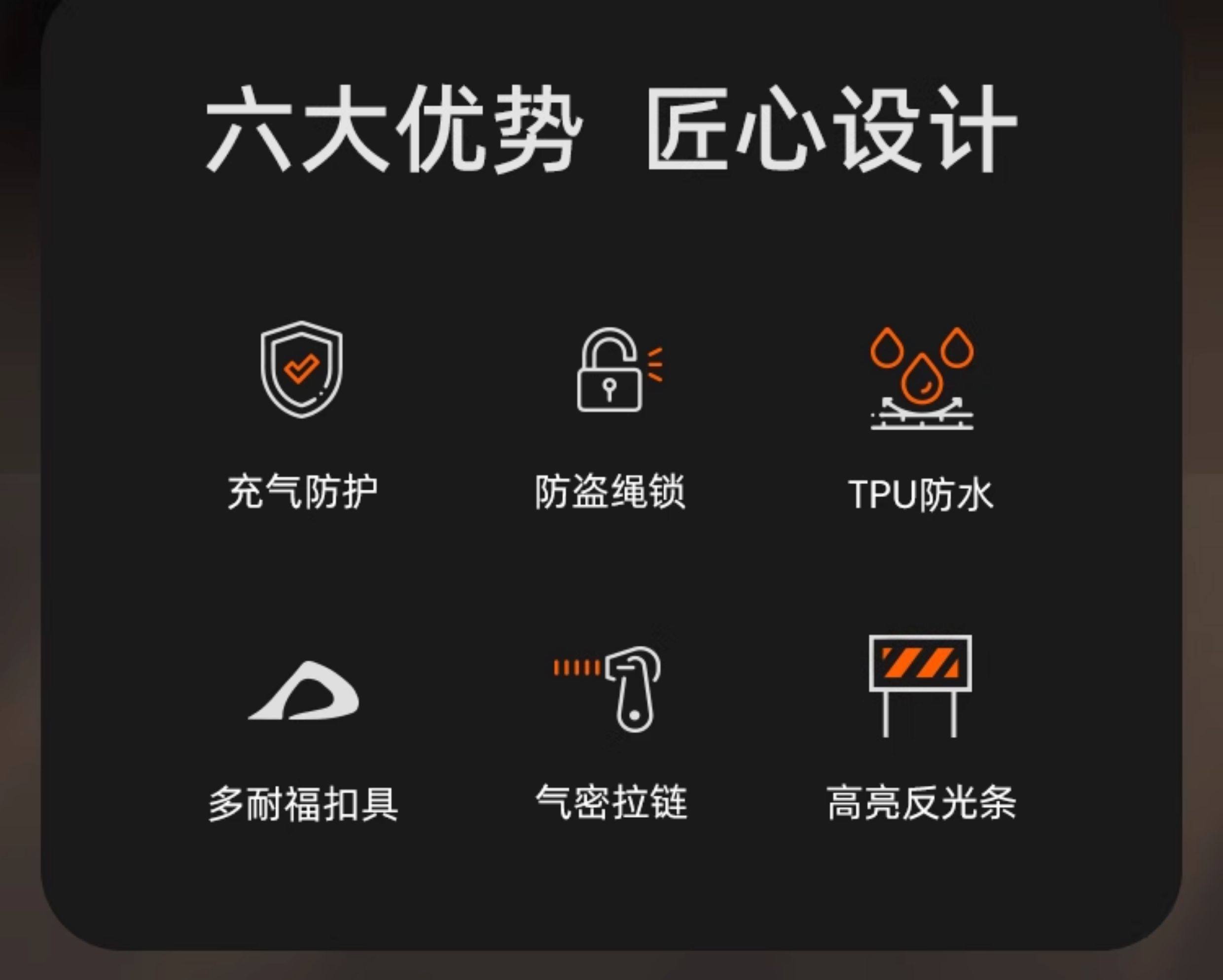 六大优势 匠心设计

充气防护

防盗绳锁

TPU防水

多耐福扣具

气密拉链

高亮反光条