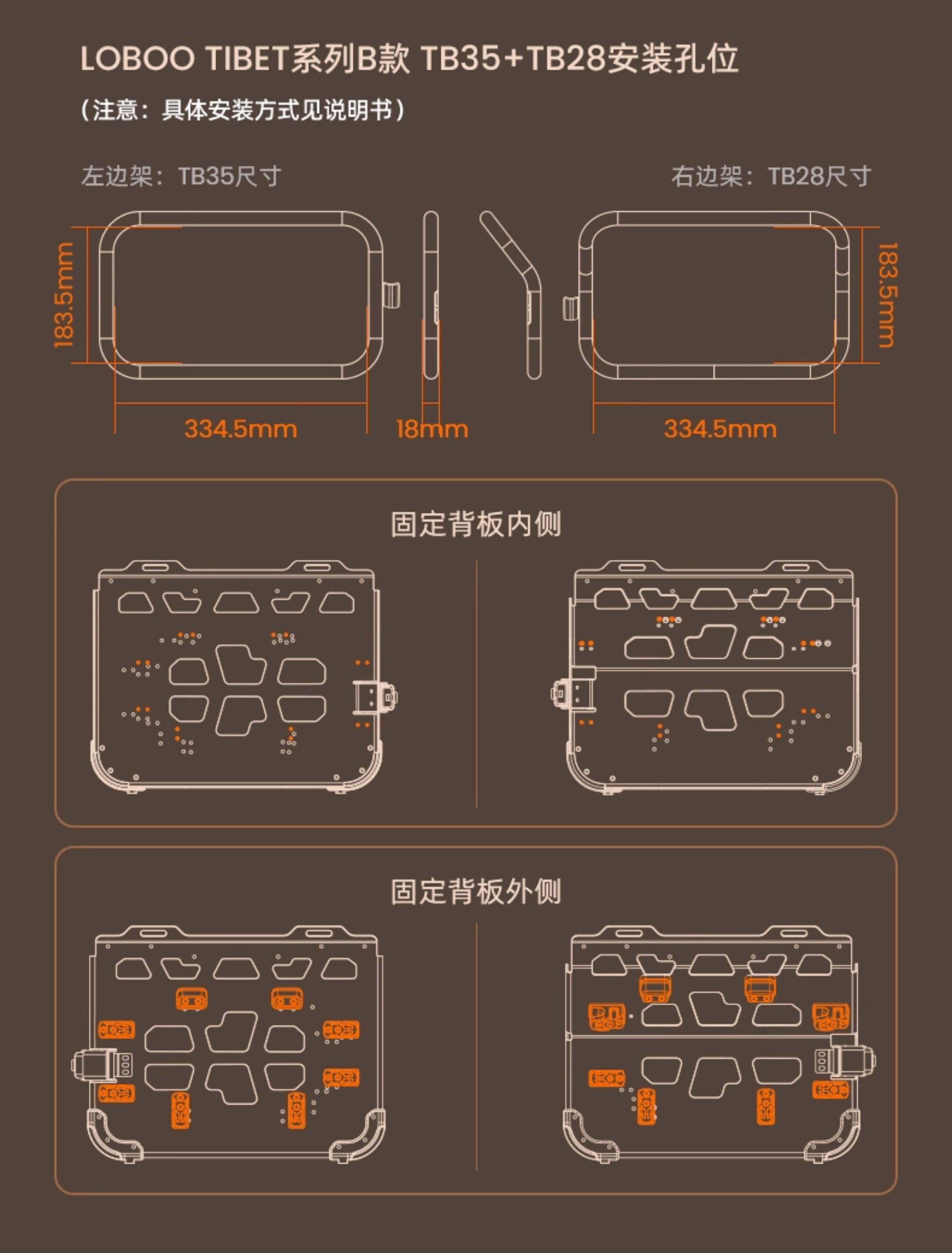 LOBOO TIBET系列B款 TB35+TB28安装孔位

（注意：具体安装方式见说明书）

左边架：TB35尺寸

右边架：TB28尺寸

183.5mm

334.5mm

18mm

334.5mm

183.5mm

固定背板内侧

固定背板外侧