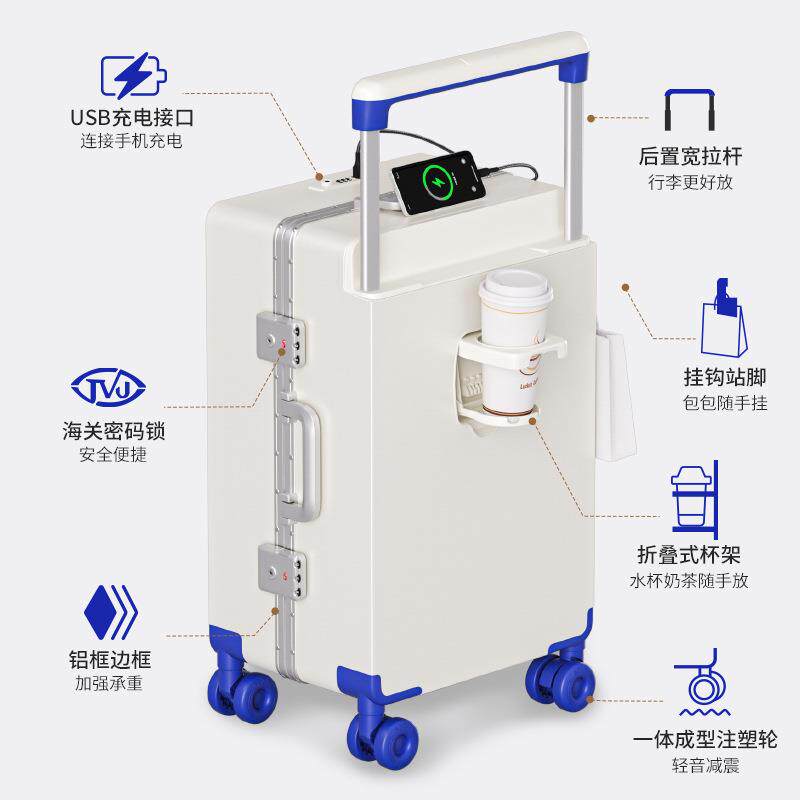 USB充电接口
连接手机充电

TVJ
海关密码锁
安全便捷

铝框边框
加强承重

后置宽拉杆
行李更好放

挂钩站脚
包包随手挂

折叠式杯架
水杯奶茶随手放

一体成型注塑轮
轻音减震