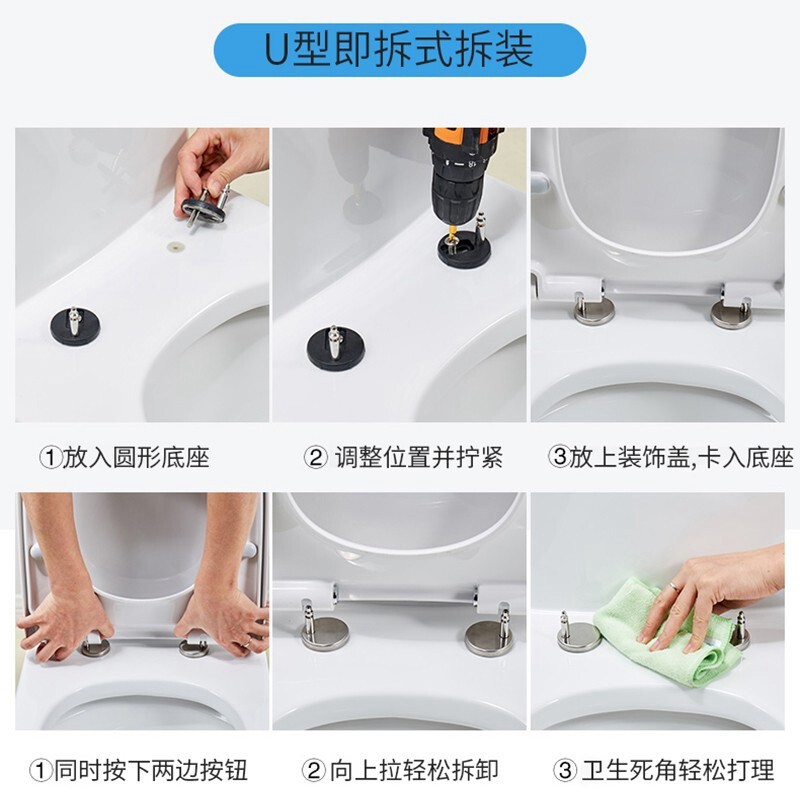 U型即拆式拆装

①放入圆形底座

② 调整位置并拧紧

③放上装饰盖,卡入底座

①同时按下两边按钮

②向上拉轻松拆卸

③ 卫生死角轻松打理