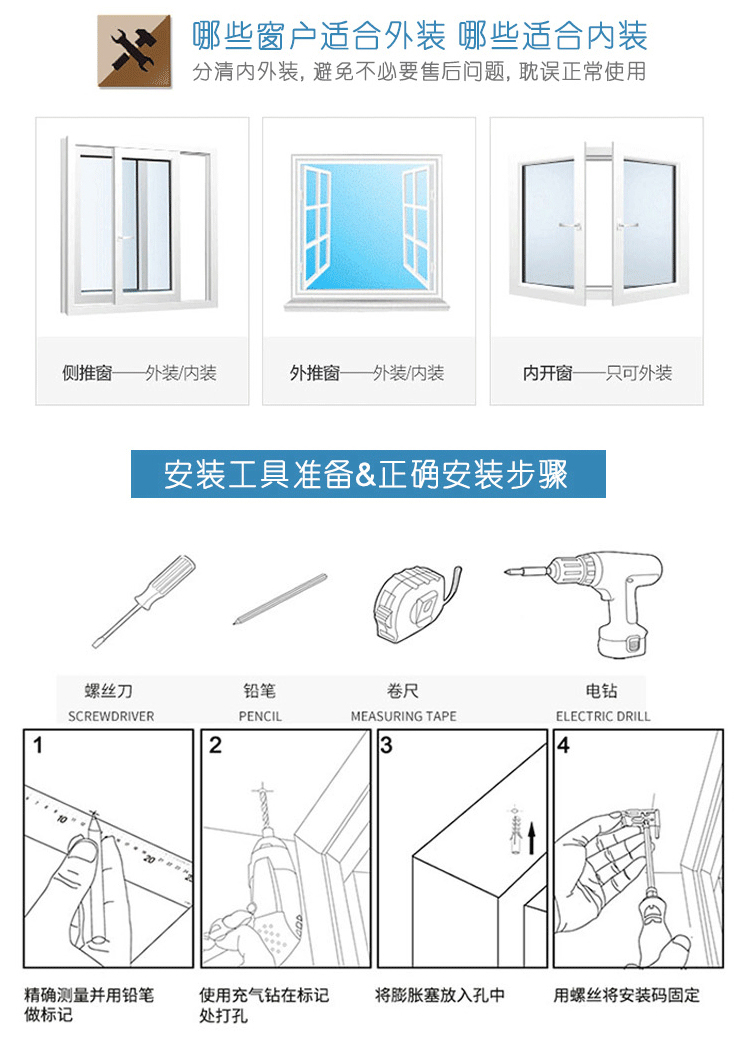 哪些窗户适合外装 哪些适合内装
分清内外装，避免不必要售后问题，耽误正常使用

侧推窗——外装/内装

外推窗——外装/内装

内开窗——只可外装

安装工具准备&正确安装步骤

螺丝刀
SCREWDRIVER

铅笔
PENCIL

卷尺
MEASURING TAPE

电钻
ELECTRIC DRILL

1
10
20

精确测量并用铅笔做标记

2

使用充气钻在标记处打孔

3

将膨胀塞放入孔中

4

用螺丝将安装码固定