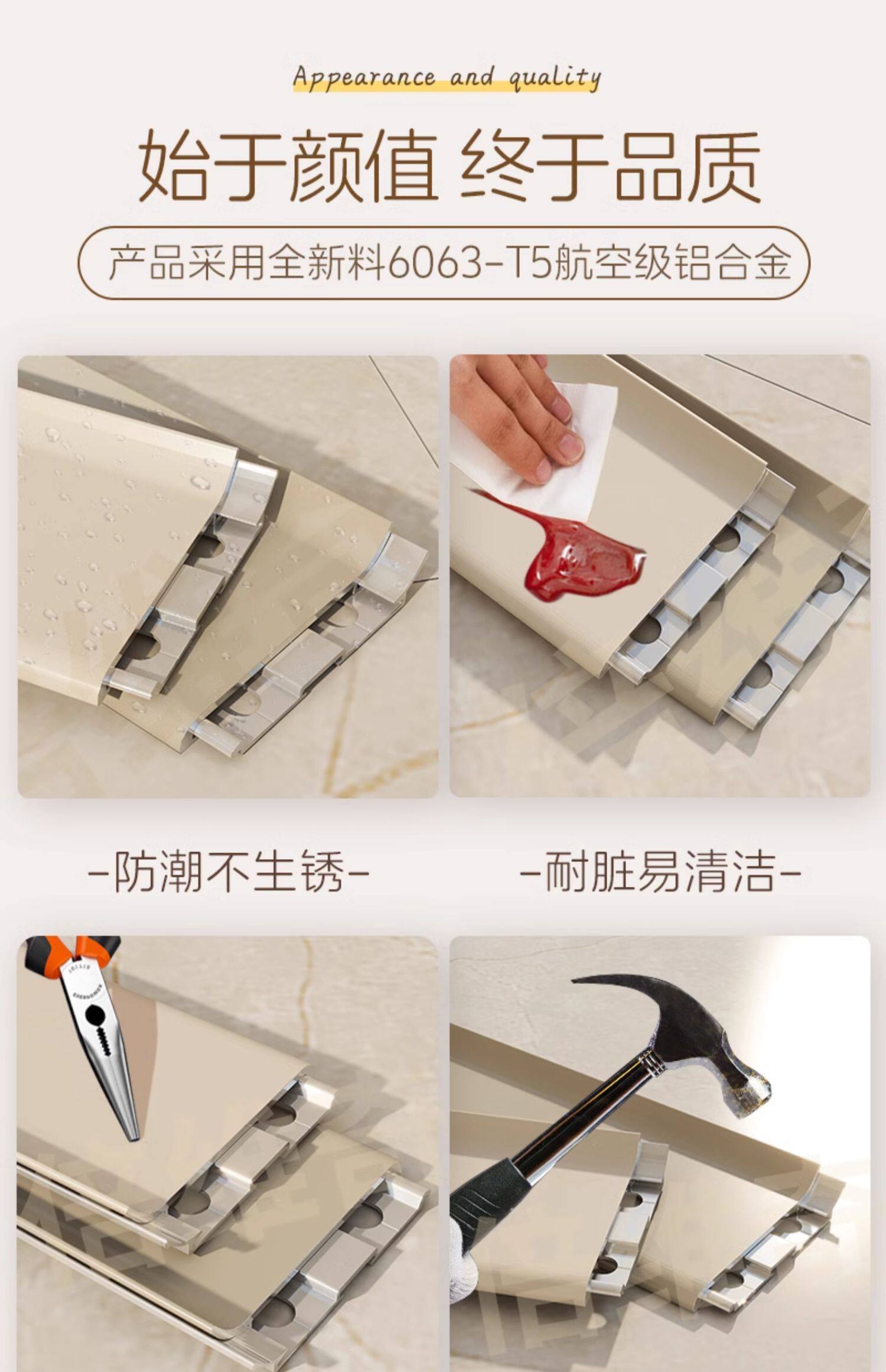 Appearance and quality

始于颜值 终于品质

产品采用全新料6063-T5航空级铝合金

-防潮不生锈-

-耐脏易清洁-