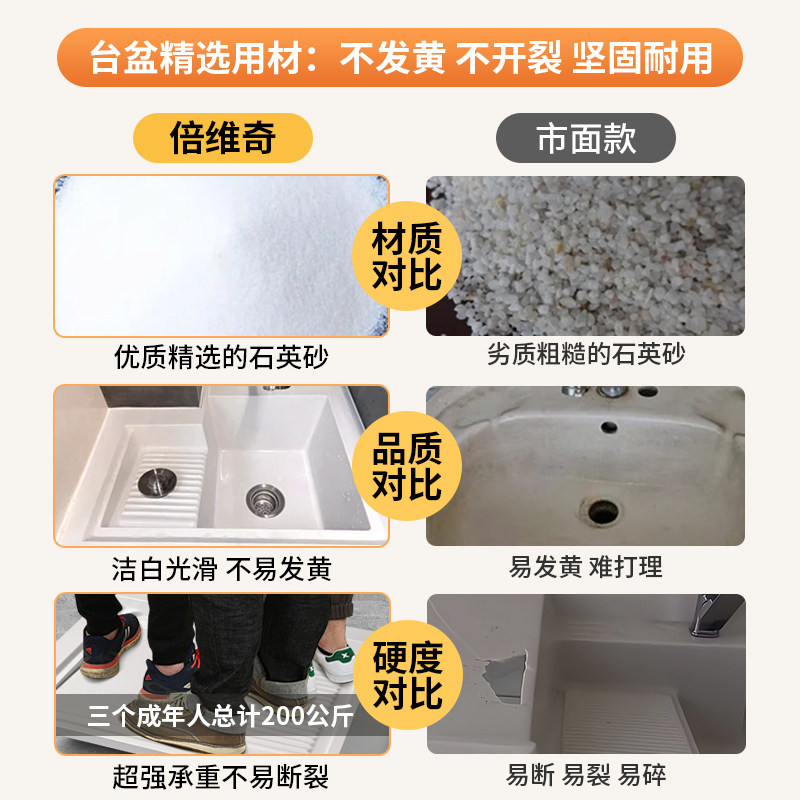 台盆精选用材：不发黄 不开裂 坚固耐用

倍维奇

市面款

材质对比

优质精选的石英砂

劣质粗糙的石英砂

品质对比

洁白光滑 不易发黄

易发黄 难打理

硬度对比

三个成年人总计200公斤

超强承重不易断裂

易断 易裂 易碎