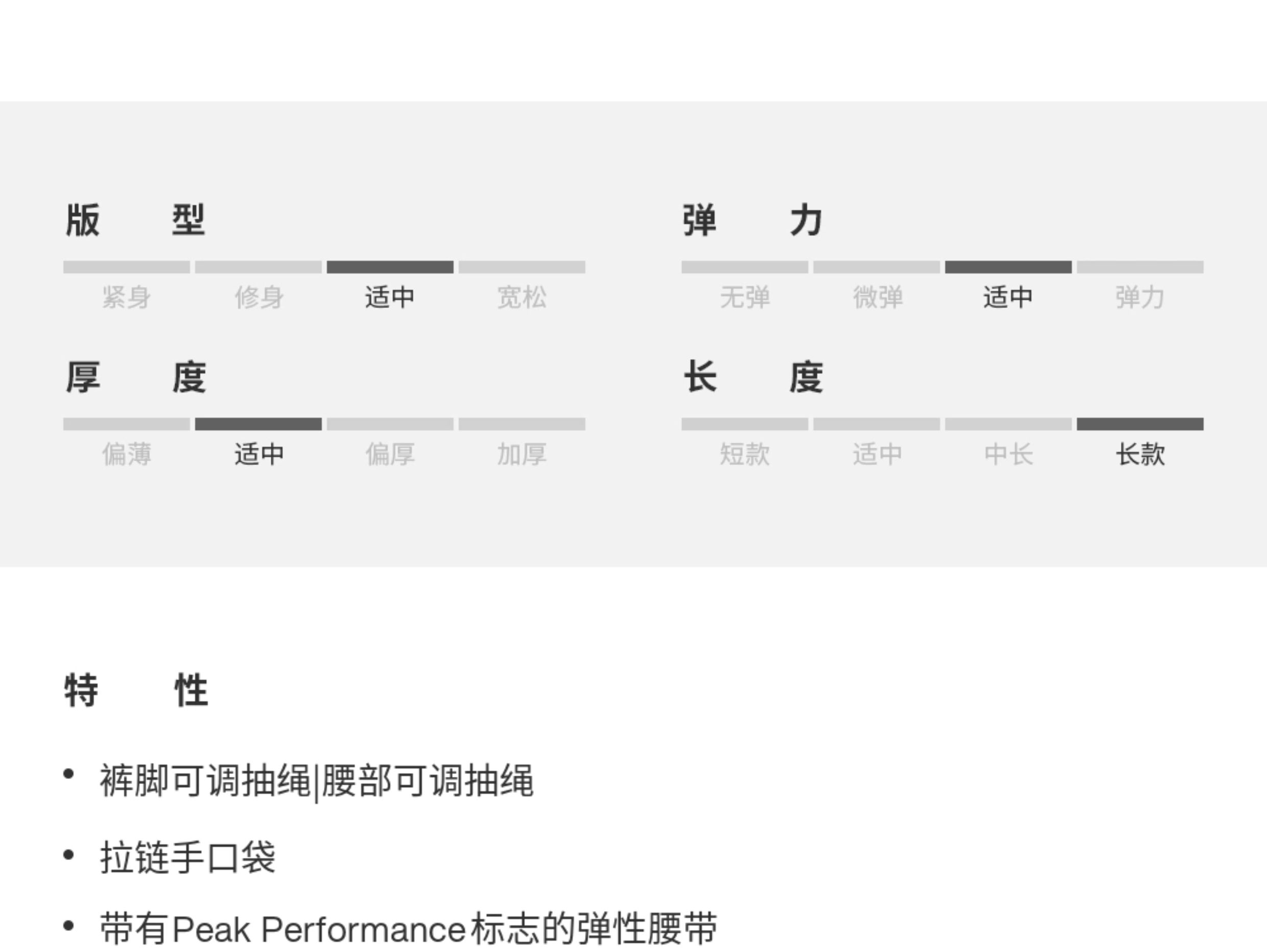 版 型

紧身 修身 适中 宽松

厚 度

偏薄 适中 偏厚 加厚

弹 力

无弹 微弹 适中 弹力

长 度

短款 适中 中长 长款

特 性

• 裤脚可调抽绳|腰部可调抽绳

• 拉链手口袋

• 带有Peak Performance标志的弹性腰带