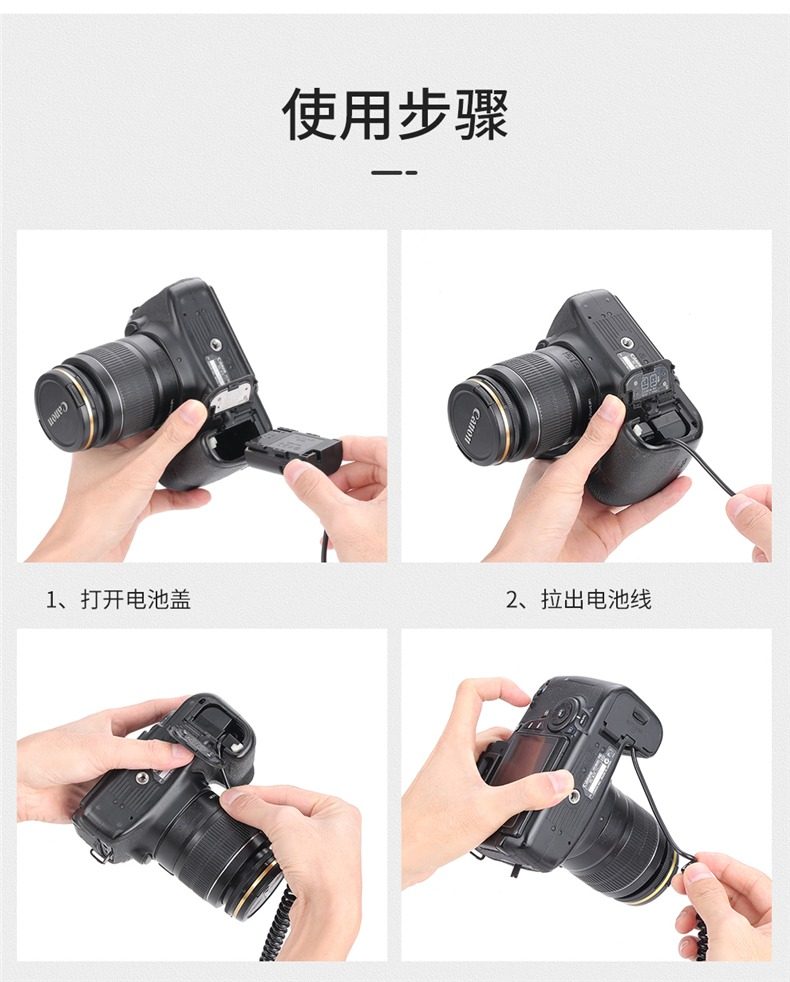 使用步骤

Canon

Canon

1、打开电池盖

2、拉出电池线