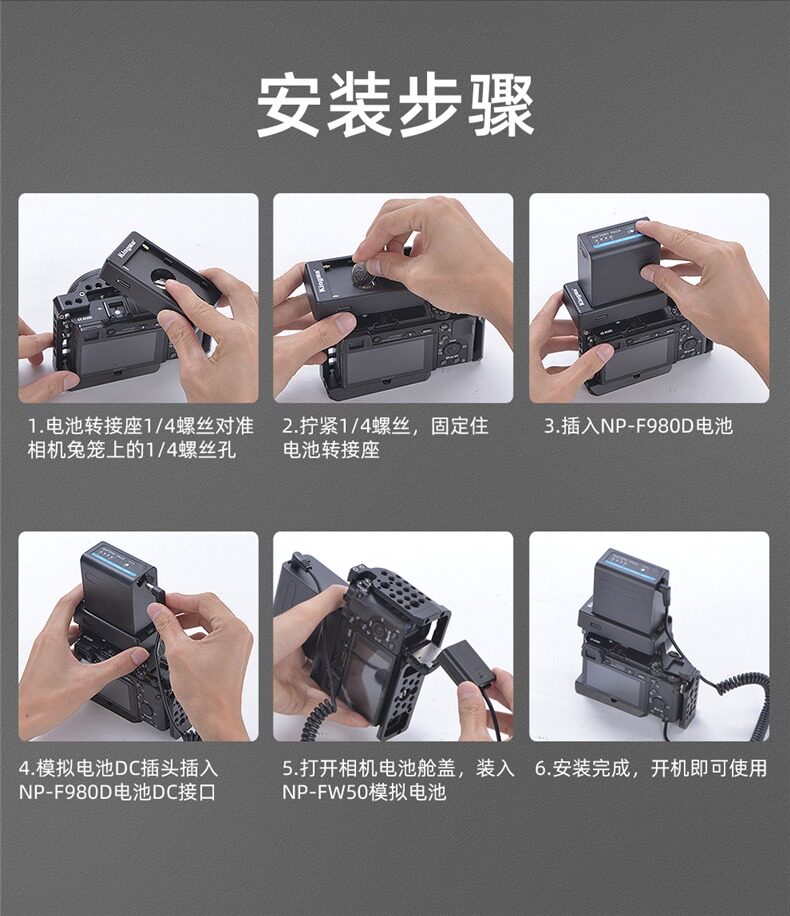 安装步骤

1.电池转接座1/4螺丝对准相机兔笼上的1/4螺丝孔

2.拧紧1/4螺丝，固定住电池转接座

3.插入NP-F980D电池

4.模拟电池DC插头插入NP-F980D电池DC接口

5.打开相机电池舱盖，装入NP-FW50模拟电池

6.安装完成，开机即可使用