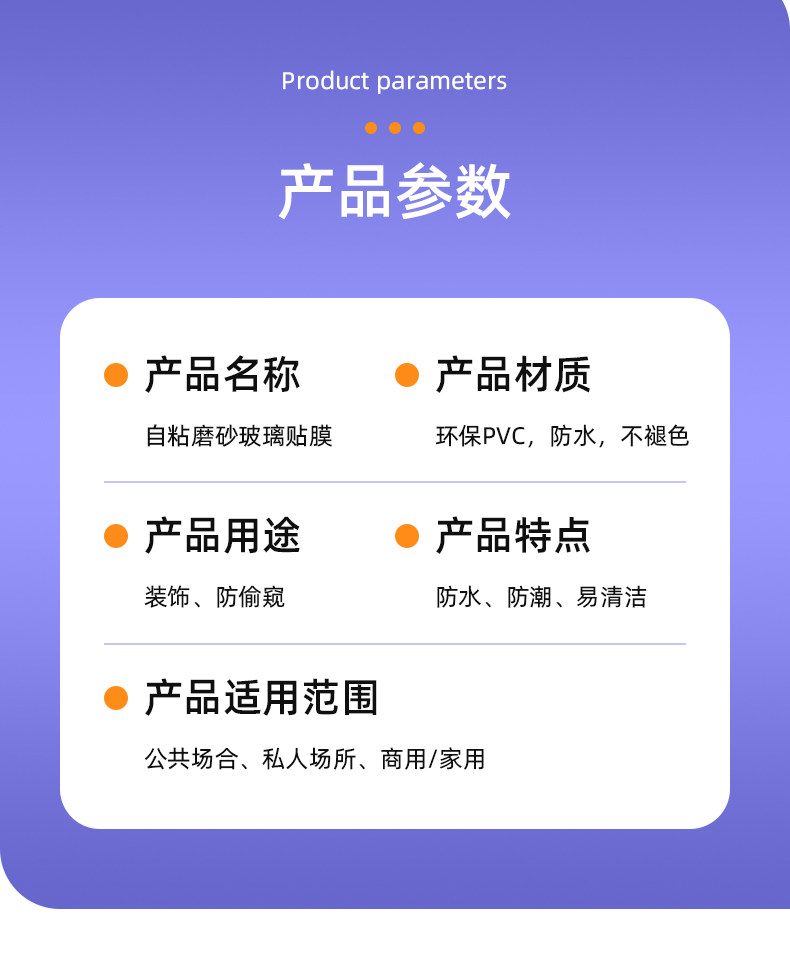 Product parameters

产品参数

• 产品名称

自粘磨砂玻璃贴膜

• 产品材质

环保PVC，防水，不褪色

• 产品用途

装饰、防偷窥

• 产品特点

防水、防潮、易清洁

• 产品适用范围

公共场合、私人场所、商用/家用