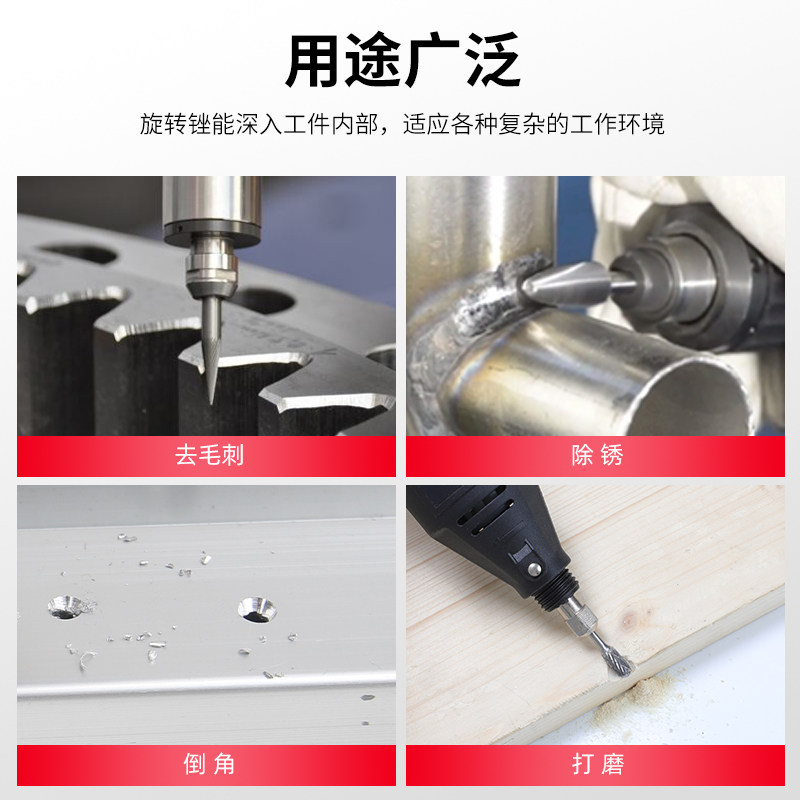 用途广泛

旋转锉能深入工件内部，适应各种复杂的工作环境

去毛刺

除 锈

倒 角

打 磨