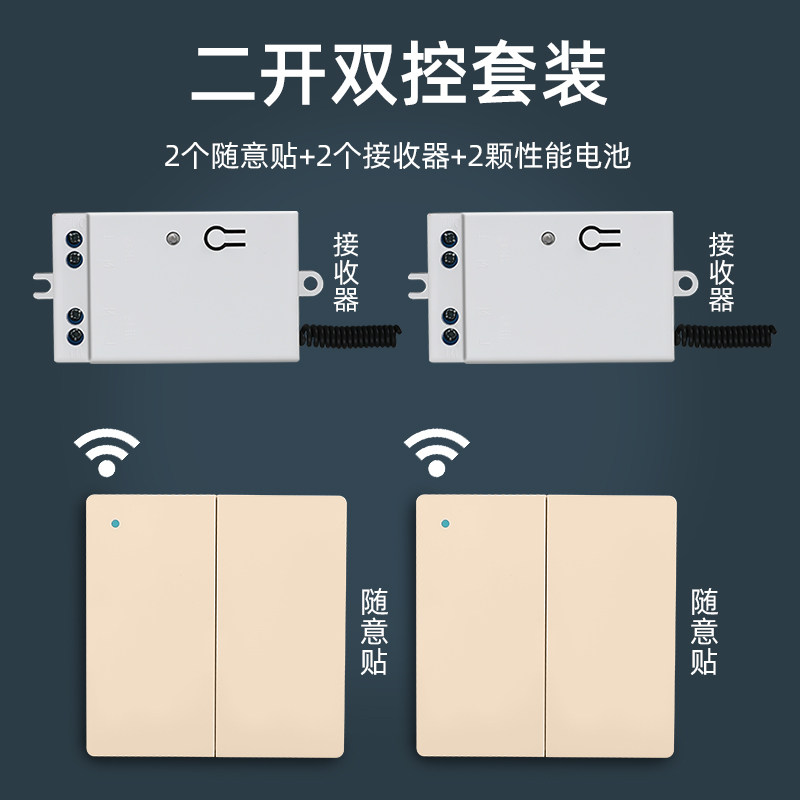 二开双控套装

2个随意贴+2个接收器+2颗性能电池

接收器

接收器

随意贴

随意贴