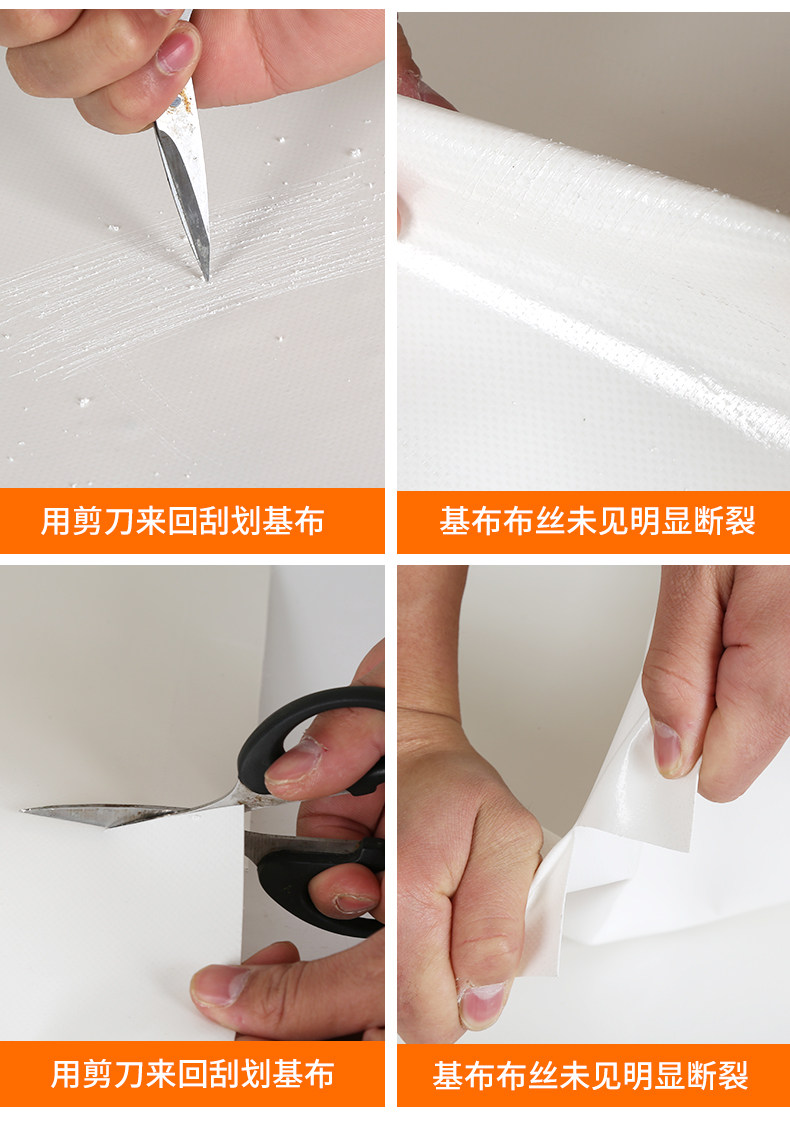 用剪刀来回刮划基布

基布布丝未见明显断裂

用剪刀来回刮划基布

基布布丝未见明显断裂