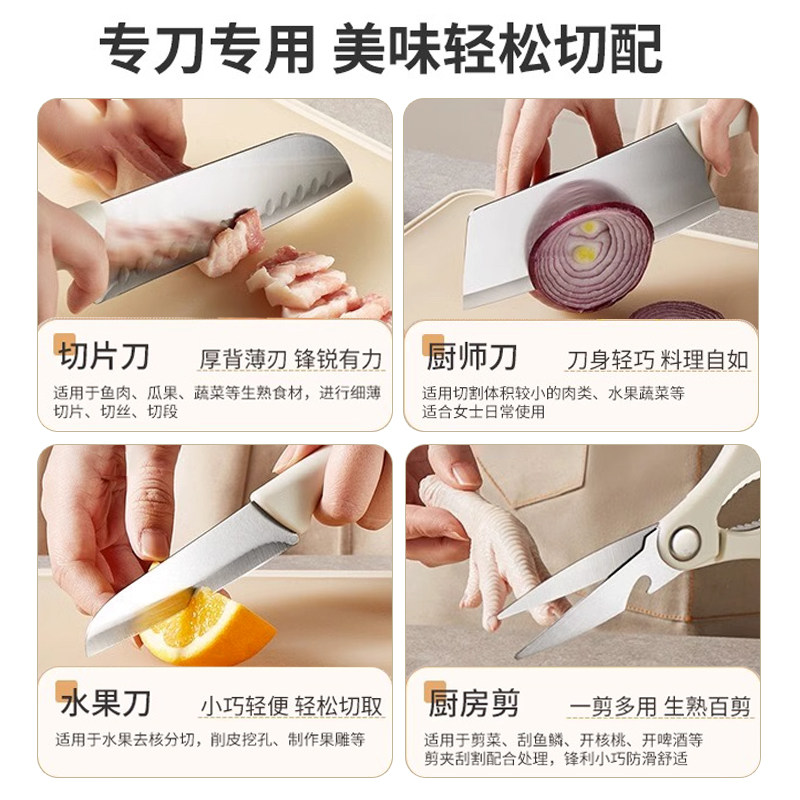 专刀专用 美味轻松切配

切片刀 厚背薄刃 锋锐有力

适用于鱼肉、瓜果、蔬菜等生熟食材，进行细薄切片、切丝、切段

厨师刀 刀身轻巧 料理自如

适用切割体积较小的肉类、水果蔬菜等
适合女士日常使用

水果刀 小巧轻便 轻松切取

适用于水果去核分切，削皮挖孔、制作果雕等

厨房剪 一剪多用 生熟百剪

适用于剪菜、刮鱼鳞、开核桃、开啤酒等
剪夹刮割配合处理，锋利小巧防滑舒适