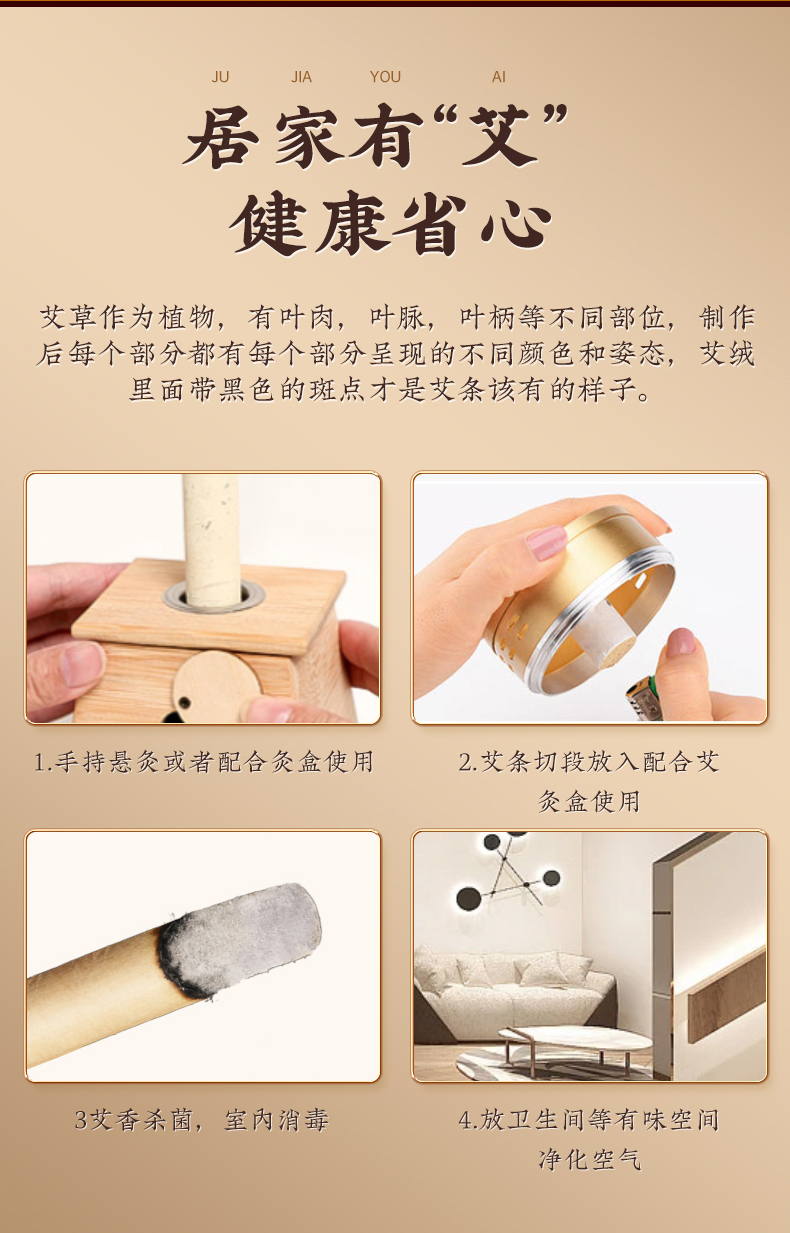 JU JIA YOU AI

居家有“艾”
健康省心

艾草作为植物，有叶肉，叶脉，叶柄等不同部位，制作后每个部分都有每个部分呈现的不同颜色和姿态，艾绒里面带黑色的斑点才是艾条该有的样子。

1.手持悬灸或者配合灸盒使用

2.艾条切段放入配合艾灸盒使用

3艾香杀菌，室内消毒

4.放卫生间等有味空间净化空气