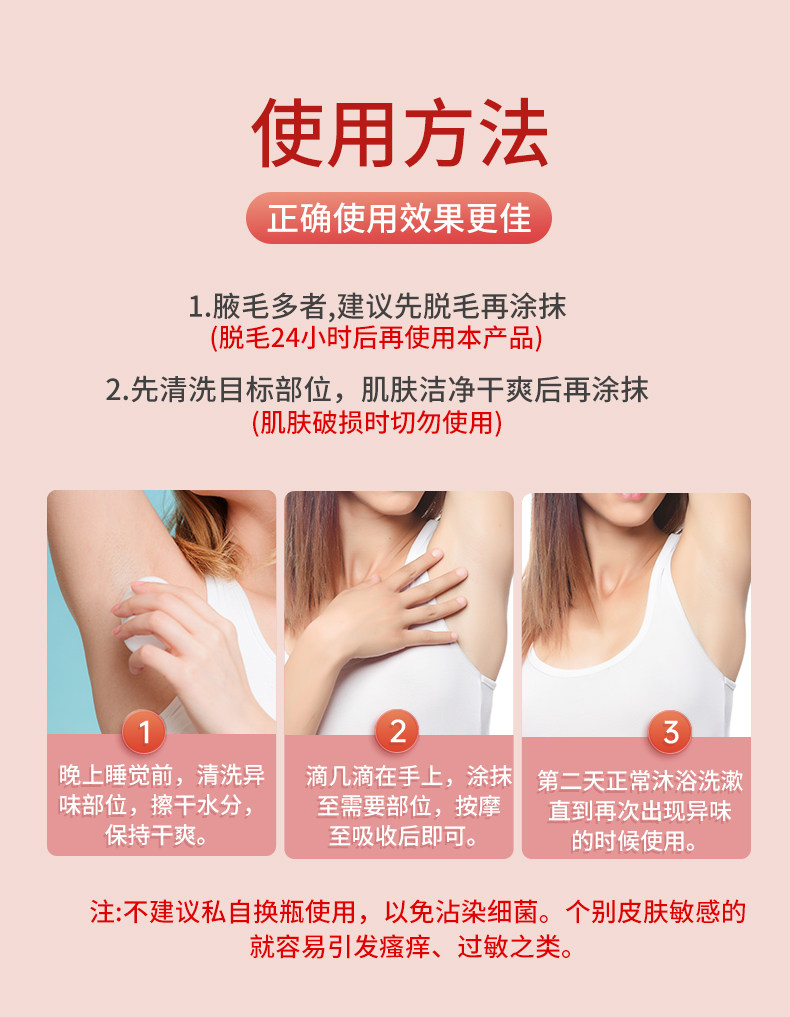 使用方法

正确使用效果更佳

1.腋毛多者,建议先脱毛再涂抹
(脱毛24小时后再使用本产品)

2.先清洗目标部位，肌肤洁净干爽后再涂抹
(肌肤破损时切勿使用)

1
晚上睡觉前，清洗异味部位，擦干水分，保持干爽。

2
滴几滴在手上，涂抹至需要部位，按摩至吸收后即可。

3
第二天正常沐浴洗漱直到再次出现异味的时候使用。

注:不建议私自换瓶使用，以免沾染细菌。个别皮肤敏感的就容易引发瘙痒、过敏之类。