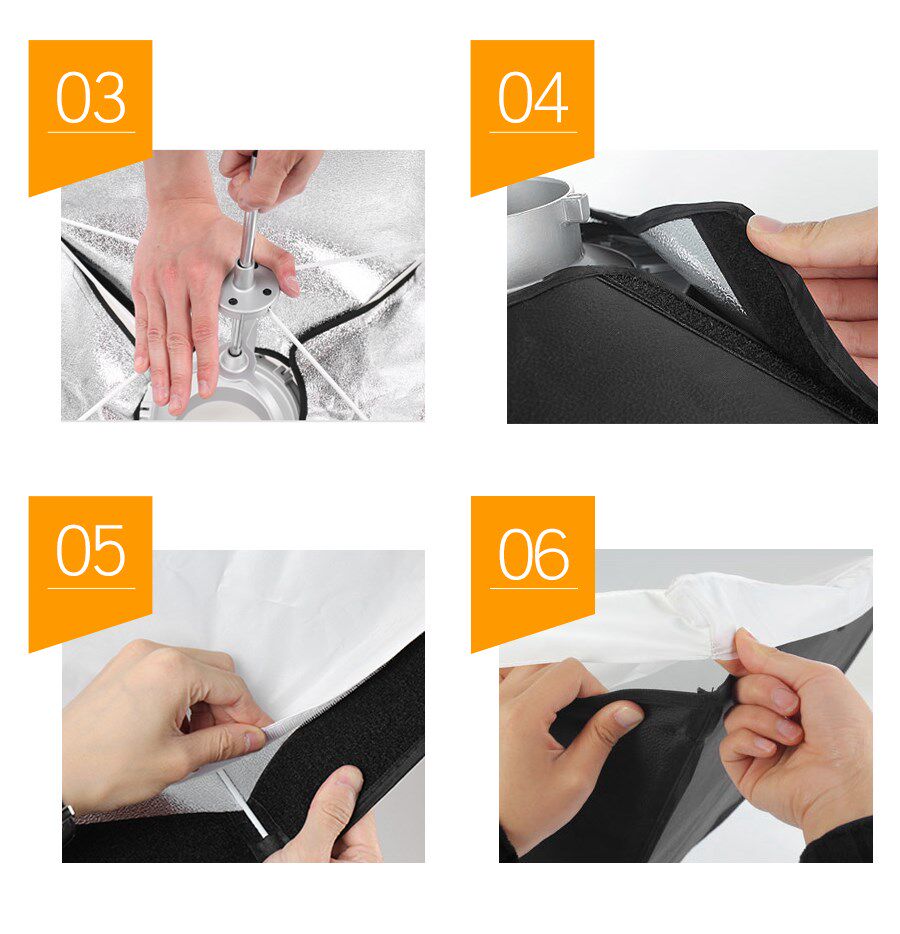 03

04

05

06