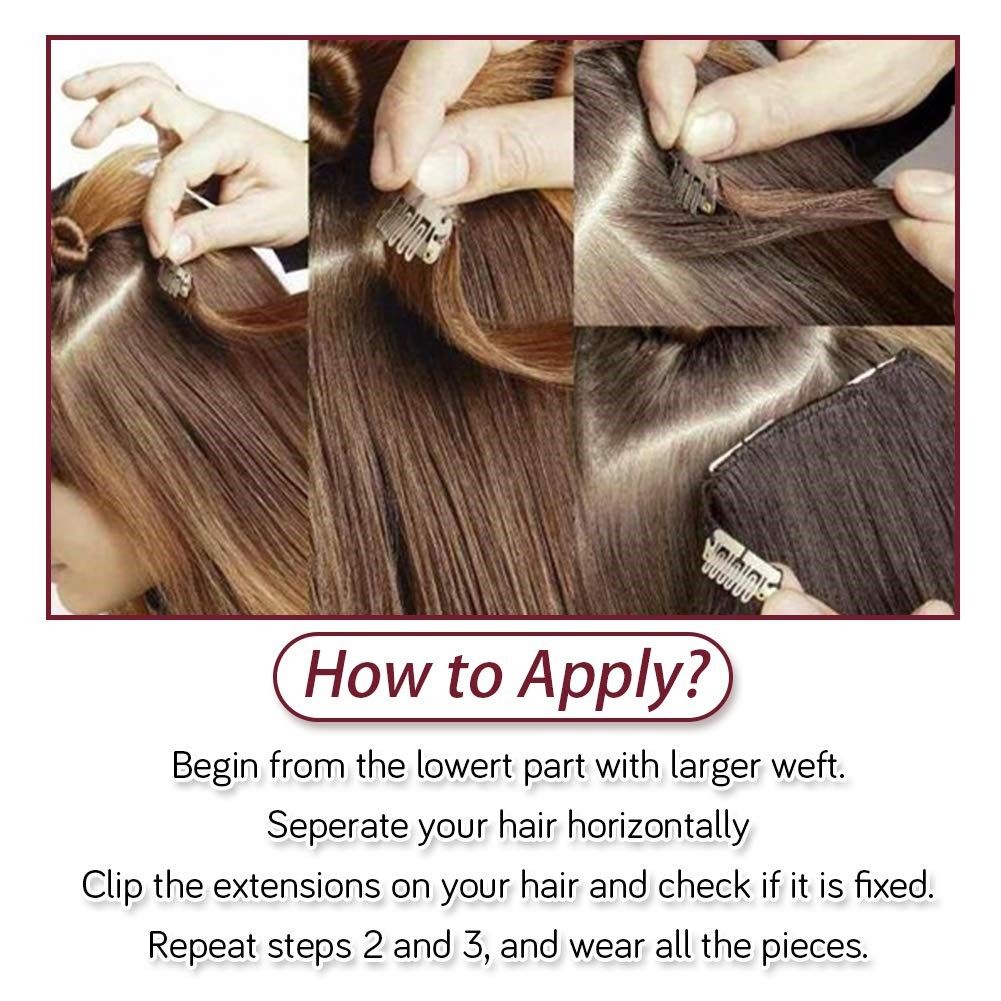 How to Apply?

Begin from the lowert part with larger weft.
Seperate your hair horizontally
Clip the extensions on your hair and check if it is fixed.
Repeat steps 2 and 3, and wear all the pieces.