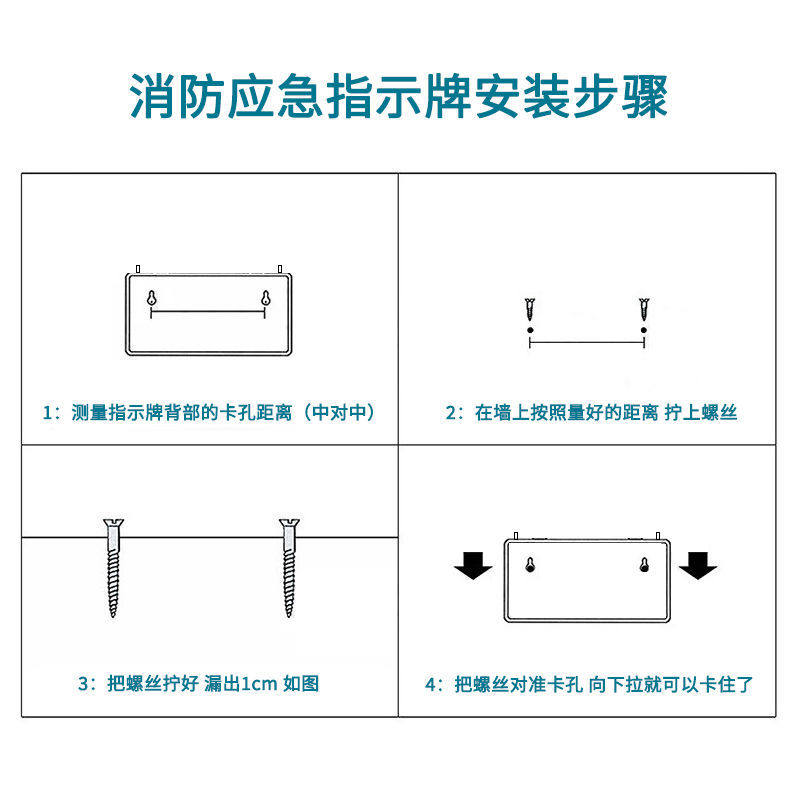 消防应急指示牌安装步骤

1：测量指示牌背部的卡孔距离（中对中）

2：在墙上按照量好的距离 拧上螺丝

3：把螺丝拧好 漏出1cm 如图

4：把螺丝对准卡孔 向下拉就可以卡住了