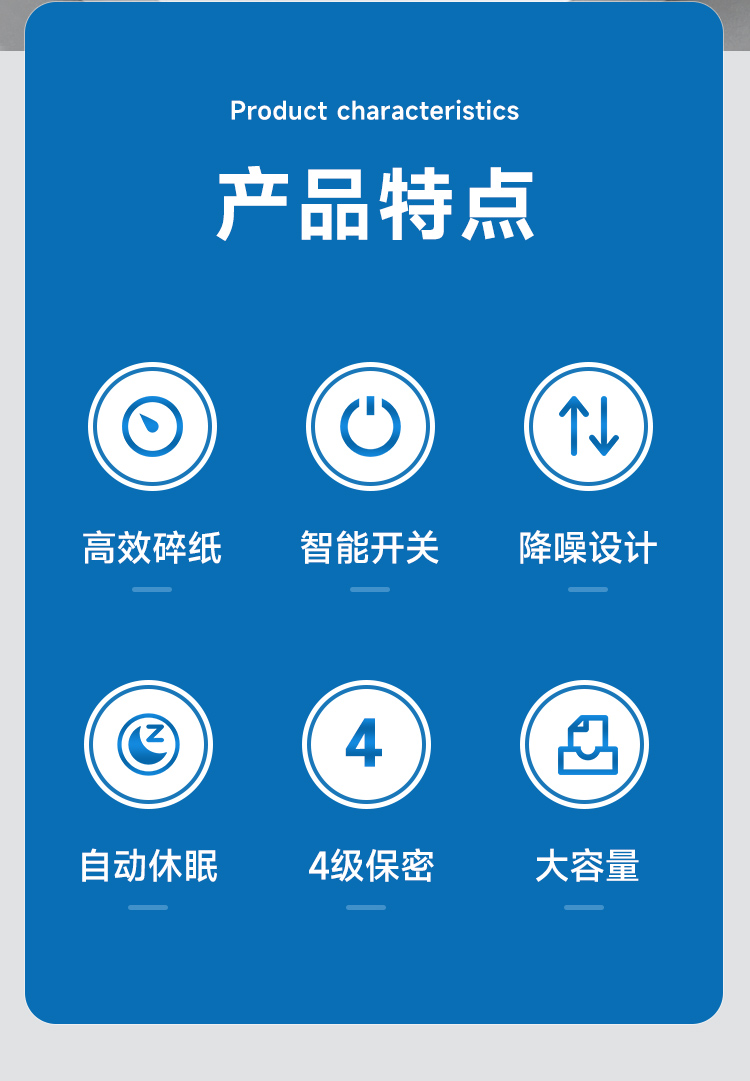 Product characteristics

产品特点

高效碎纸

智能开关

降噪设计

4

自动休眠

4级保密

大容量