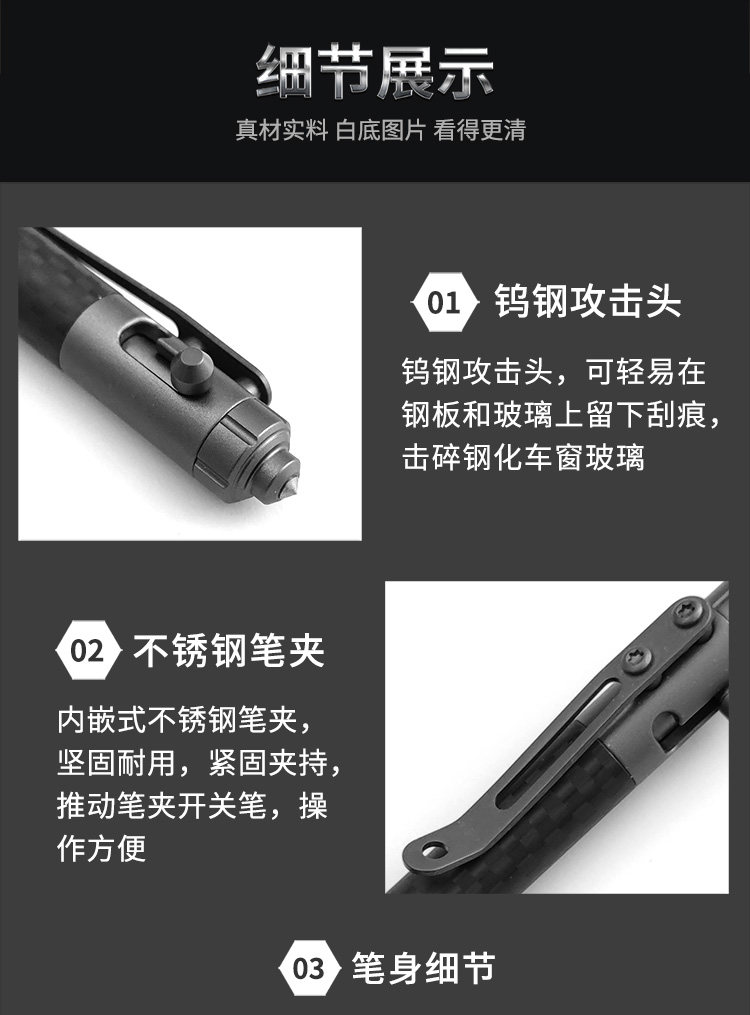 细节展示

真材实料 白底图片 看得更清

01 钨钢攻击头

钨钢攻击头，可轻易在钢板和玻璃上留下刮痕，击碎钢化车窗玻璃

02 不锈钢笔夹

内嵌式不锈钢笔夹，坚固耐用，紧固夹持，推动笔夹开关笔，操作方便

03 笔身细节