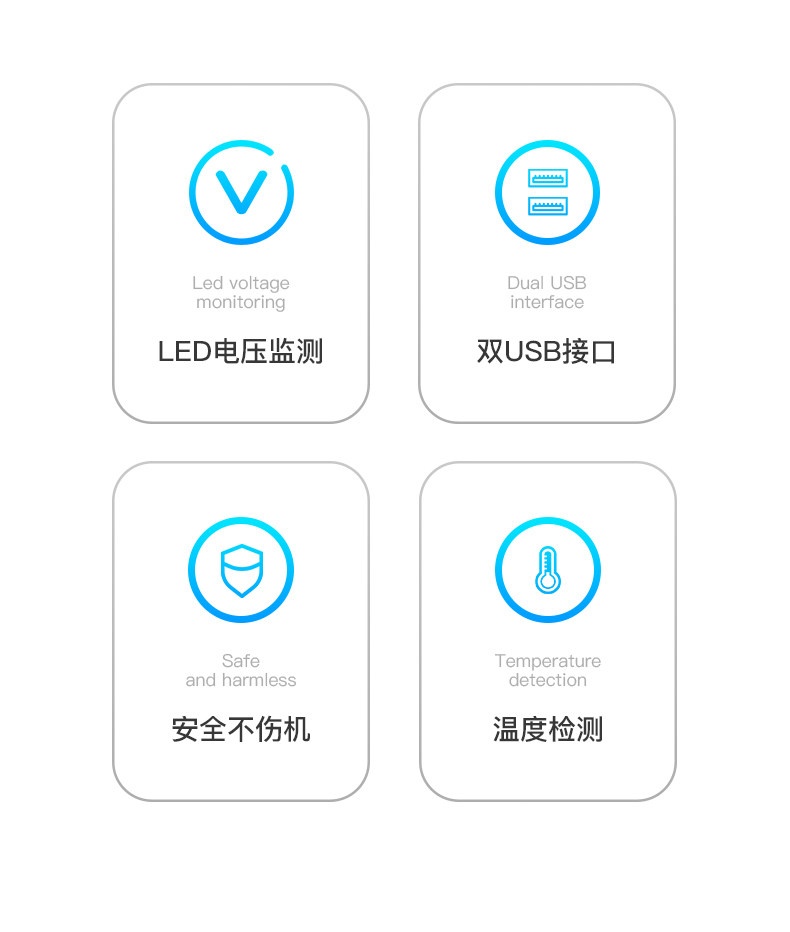 Led voltage monitoring

LED电压监测

Dual USB interface

双USB接口

Safe and harmless

安全不伤机

Temperature detection

温度检测