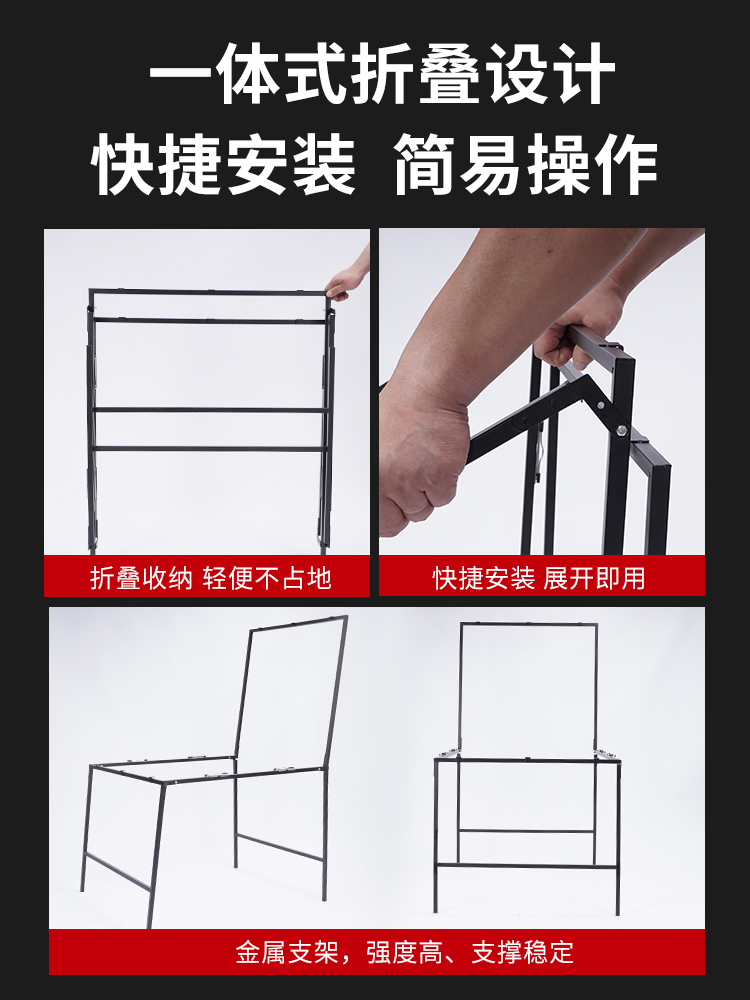 一体式折叠设计
快捷安装 简易操作

折叠收纳 轻便不占地

快捷安装 展开即用

金属支架，强度高、支撑稳定