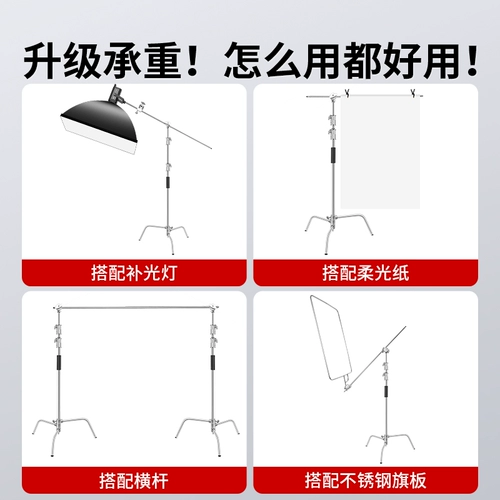 升级承重！怎么用都好用！

搭配补光灯

搭配柔光纸

搭配横杆

搭配不锈钢旗板