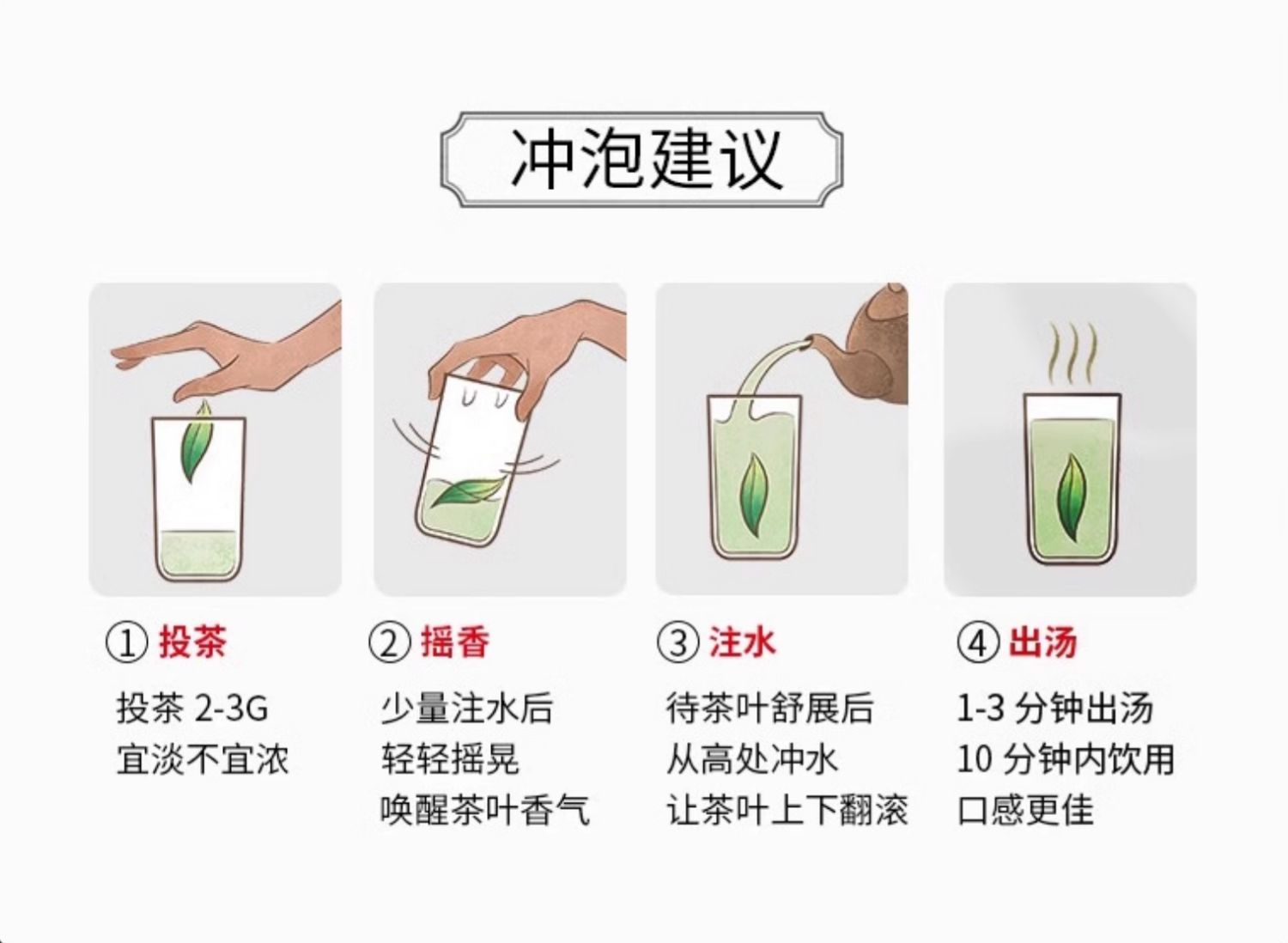 冲泡建议

① 投茶

投茶 2-3G
宜淡不宜浓

② 摇香

少量注水后
轻轻摇晃
唤醒茶叶香气

③ 注水

待茶叶舒展后
从高处冲水
让茶叶上下翻滚

④ 出汤

1-3 分钟出汤
10 分钟内饮用
口感更佳