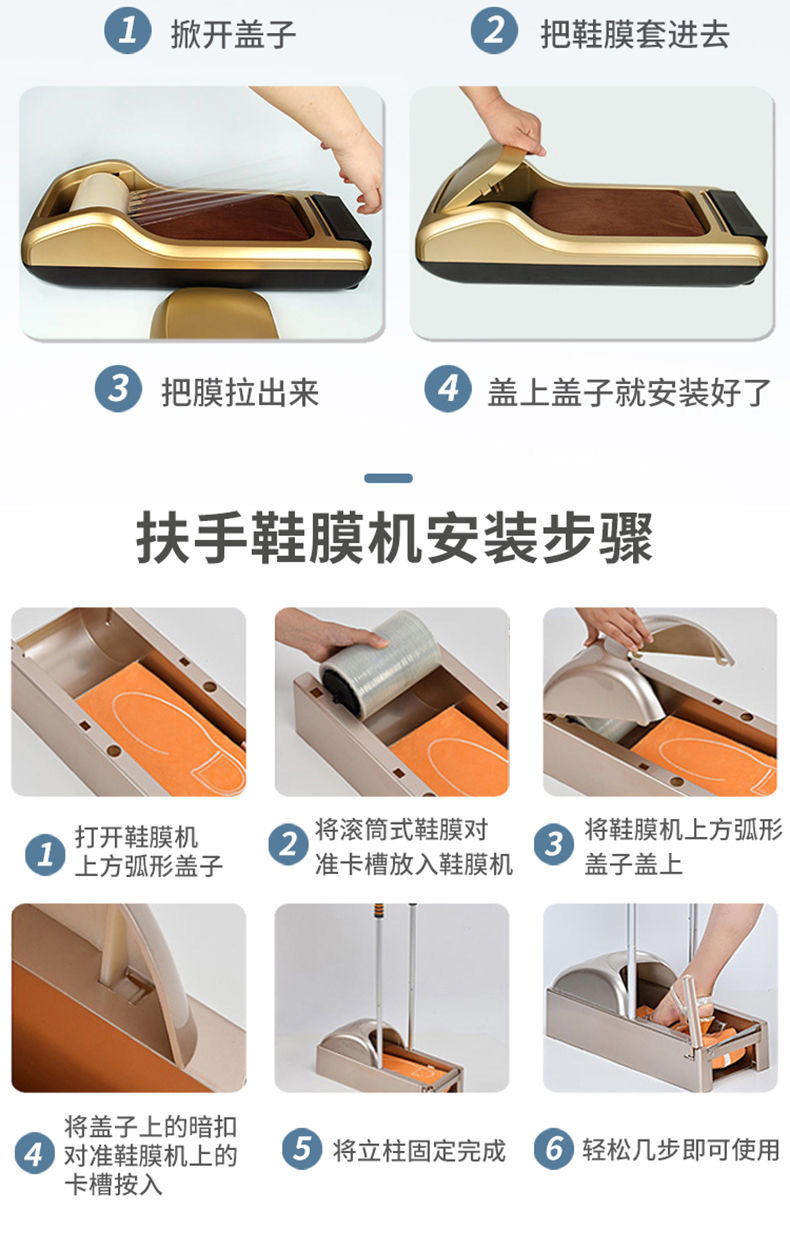 1 掀开盖子

2 把鞋膜套进去

3 把膜拉出来

4 盖上盖子就安装好了

扶手鞋膜机安装步骤

1 打开鞋膜机上方弧形盖子

2 将滚筒式鞋膜对准卡槽放入鞋膜机

3 将鞋膜机上方弧形盖子盖上

4 将盖子上的暗扣对准鞋膜机上的卡槽按入

5 将立柱固定完成

6 轻松几步即可使用