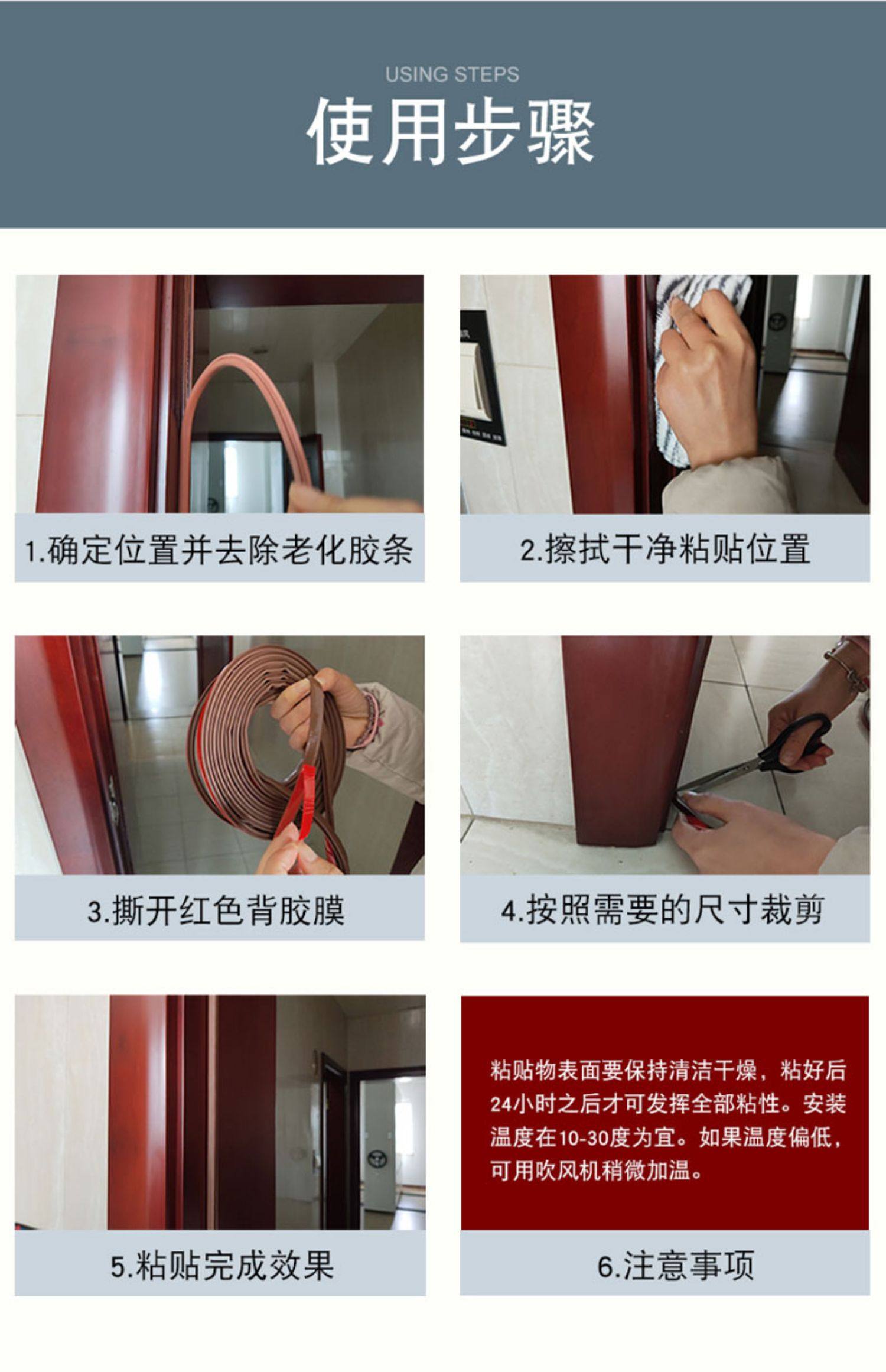 USING STEPS
使用步骤

1.确定位置并去除老化胶条

2.擦拭干净粘贴位置

3.撕开红色背胶膜

4.按照需要的尺寸裁剪

5.粘贴完成效果

粘贴物表面要保持清洁干燥，粘好后24小时之后才可发挥全部粘性。安装温度在10-30度为宜。如果温度偏低，可用吹风机稍微加温。

6.注意事项