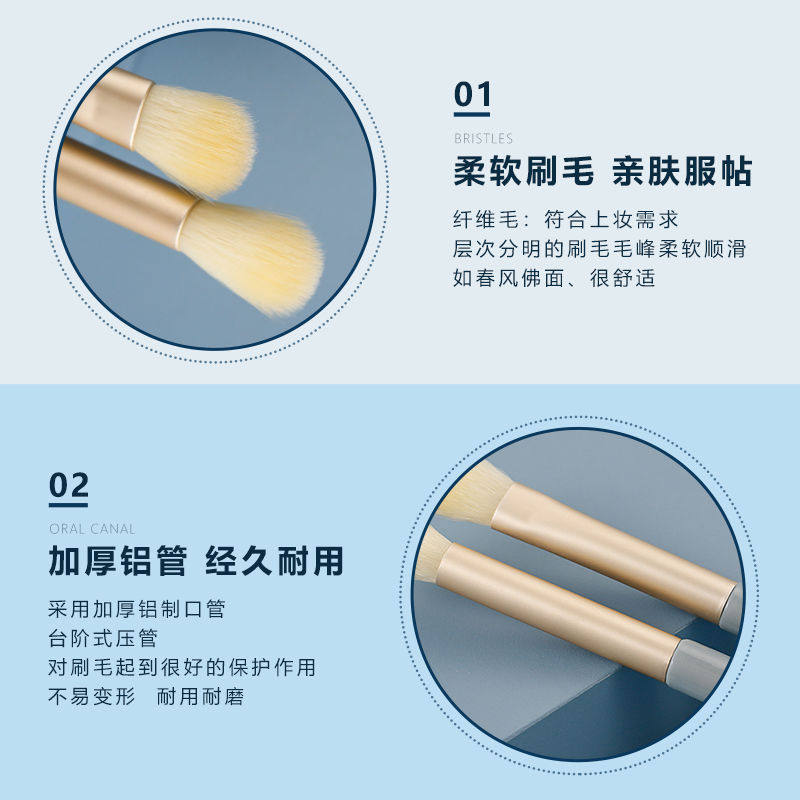 01

BRISTLES

柔软刷毛 亲肤服帖

纤维毛：符合上妆需求
层次分明的刷毛毛峰柔软顺滑
如春风佛面、很舒适

02

ORAL CANAL

加厚铝管 经久耐用

采用加厚铝制口管
台阶式压管
对刷毛起到很好的保护作用
不易变形 耐用耐磨