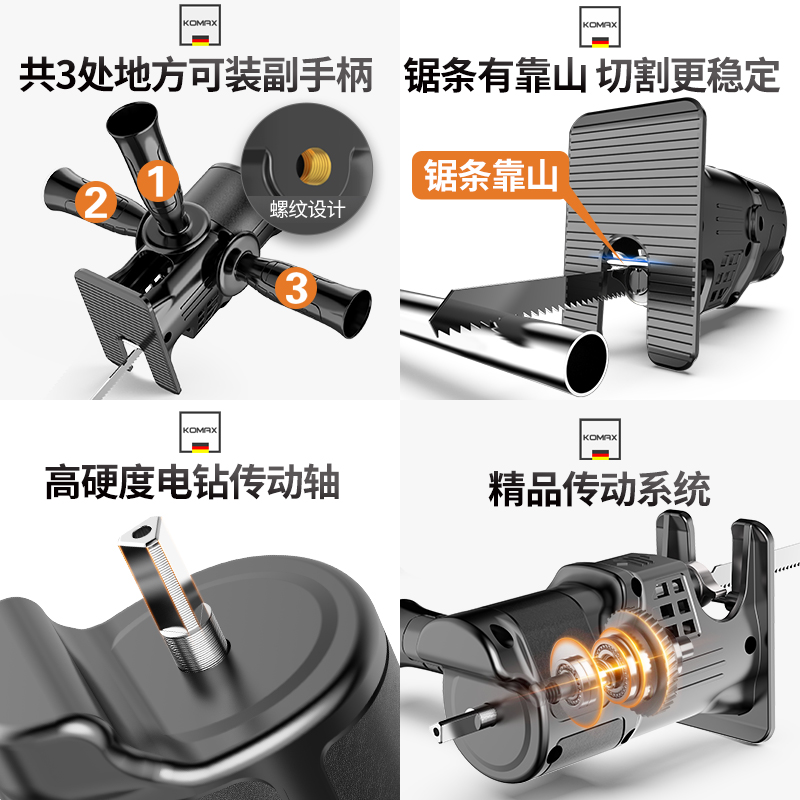 KOMAX

共3处地方可装副手柄

1
2
3
螺纹设计

KOMAX

锯条有靠山 切割更稳定

锯条靠山

KOMAX

高硬度电钻传动轴

KOMAX

精品传动系统