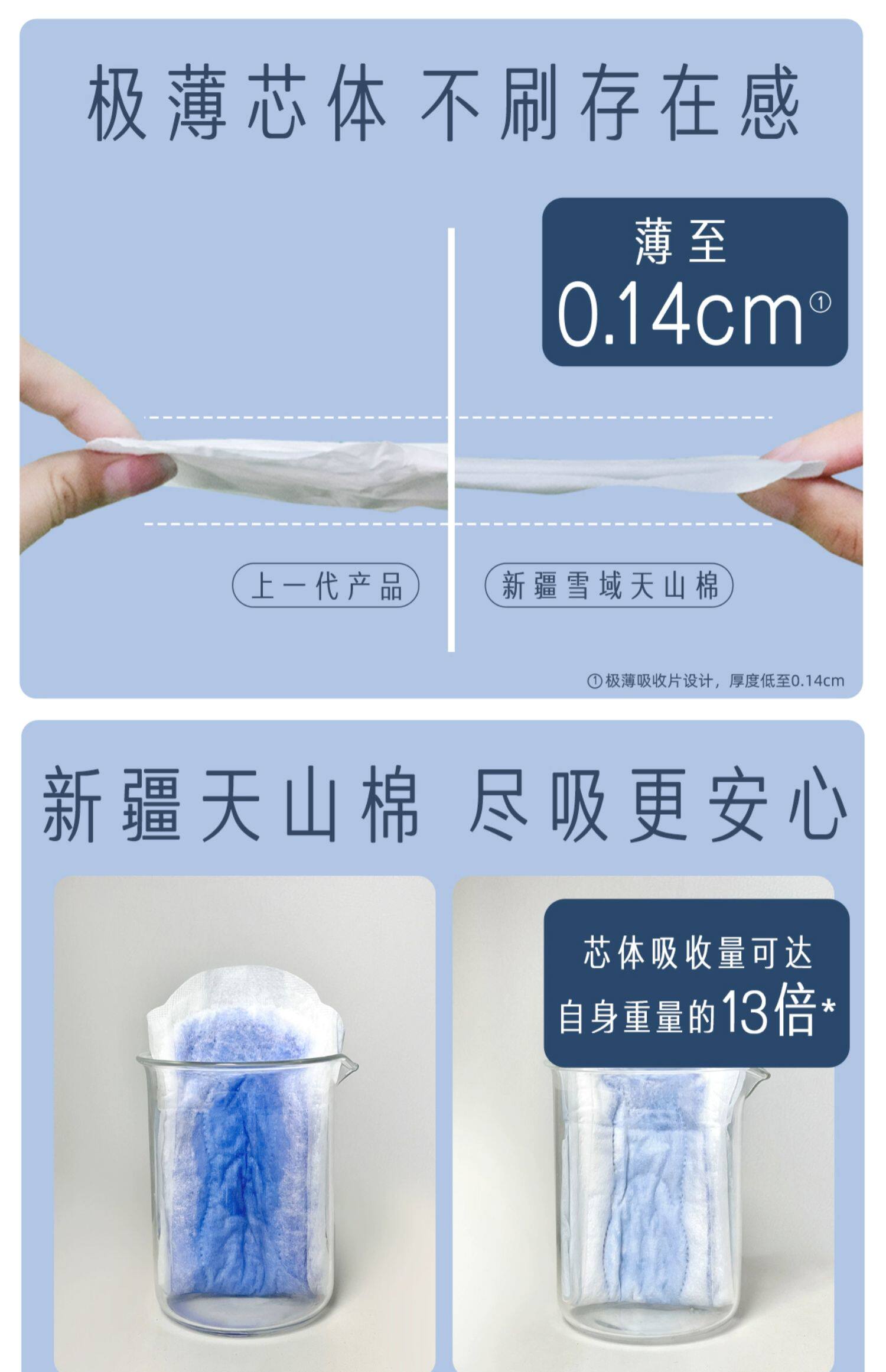 极薄芯体 不刷存在感

薄至
0.14cm①

上一代产品

新疆雪域天山棉

①极薄吸收片设计，厚度低至0.14cm

新疆天山棉 尽吸更安心

芯体吸收量可达
自身重量的13倍*