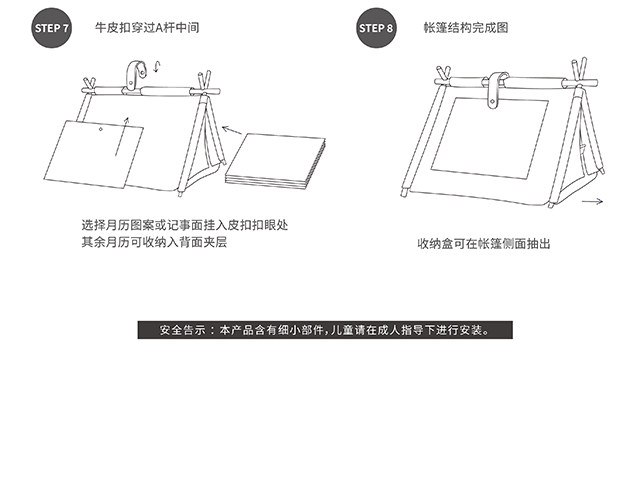 STEP 7 牛皮扣穿过A杆中间

选择月历图案或记事面挂入皮扣扣眼处
其余月历可收纳入背面夹层

STEP 8 帐篷结构完成图

收纳盒可在帐篷侧面抽出

安全告示：本产品含有细小部件，儿童请在成人指导下进行安装。