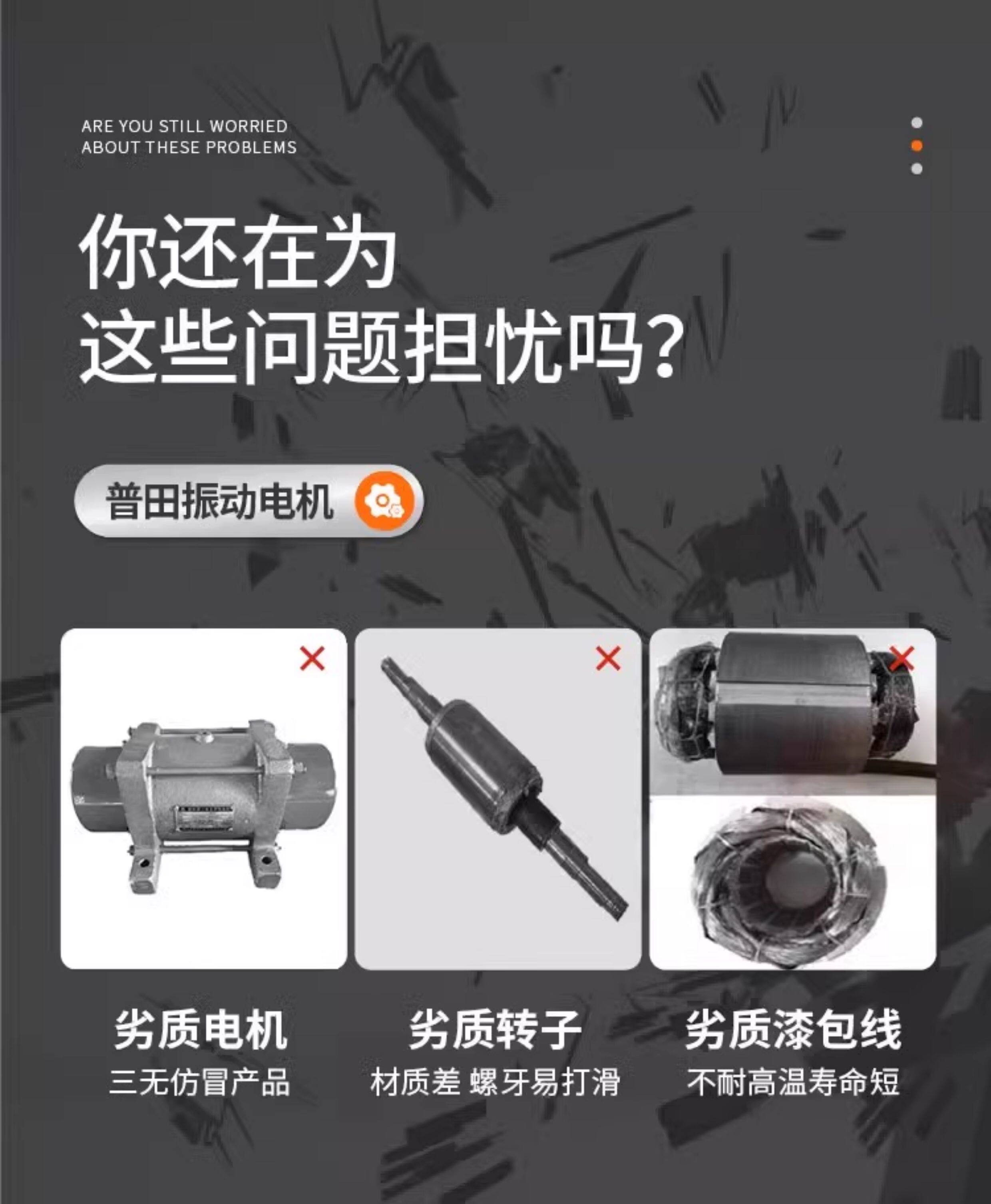 ARE YOU STILL WORRIED
ABOUT THESE PROBLEMS

你还在为
这些问题担忧吗?

普田振动电机

劣质电机
三无仿冒产品

劣质转子
材质差 螺牙易打滑

劣质漆包线
不耐高温寿命短