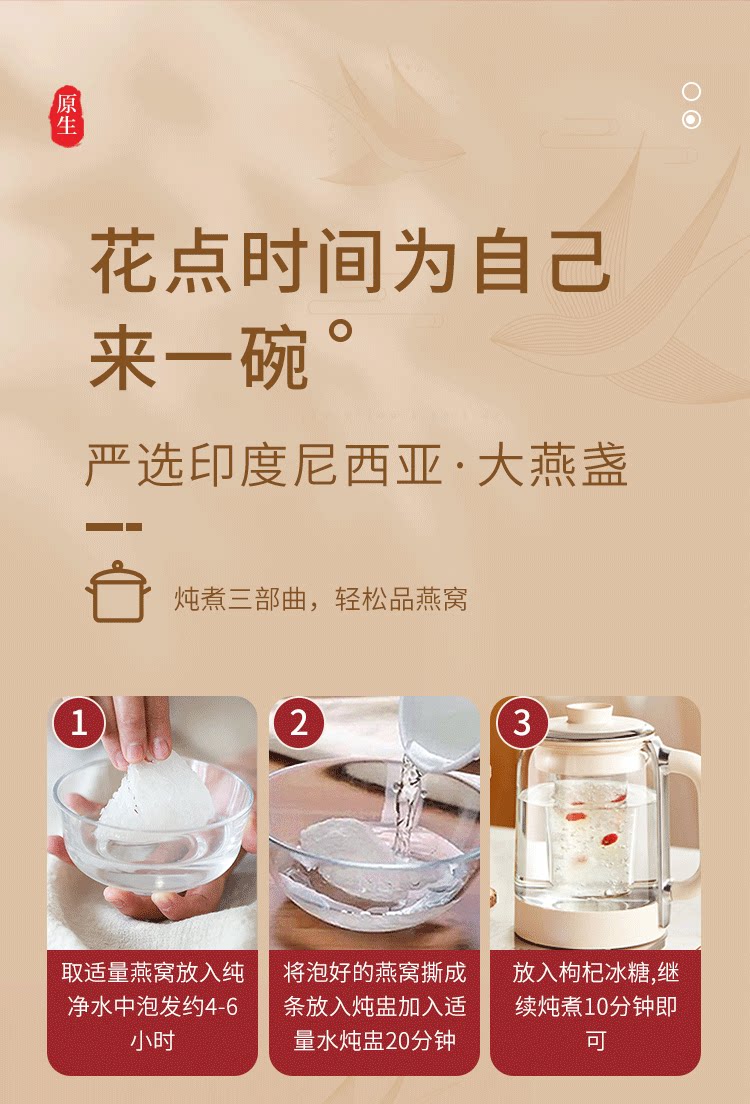 原生

花点时间为自己来一碗°

严选印度尼西亚·大燕盏

炖煮三部曲，轻松品燕窝

1
取适量燕窝放入纯净水中泡发约4-6小时

2
将泡好的燕窝撕成条放入炖盅加入适量水炖盅20分钟

3
放入枸杞冰糖,继续炖煮10分钟即可