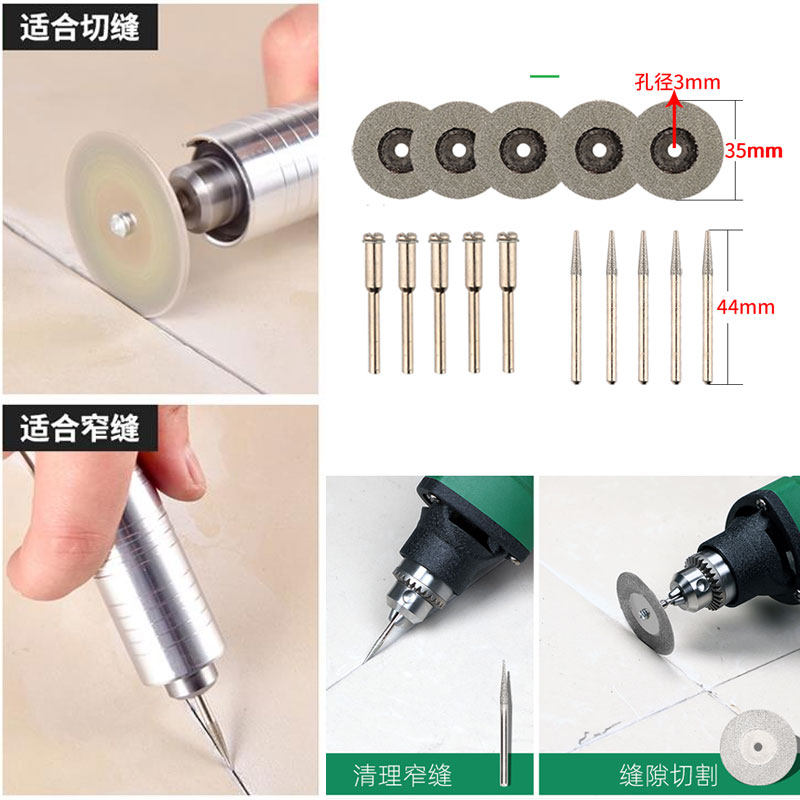 适合切缝

孔径3mm

35mm

44mm

适合窄缝

清理窄缝

缝隙切割