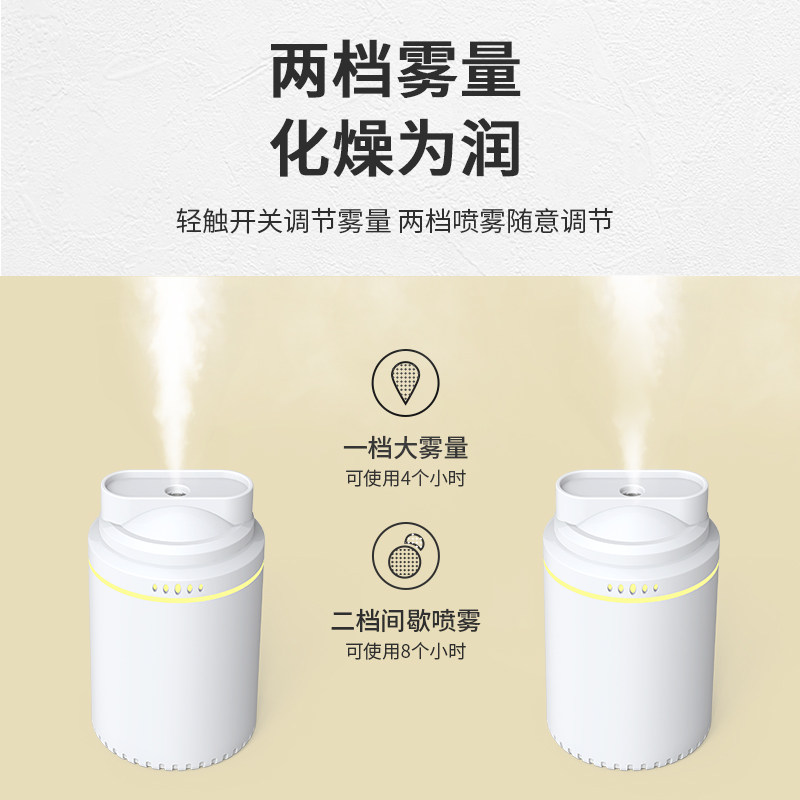 两档雾量
化燥为润

轻触开关调节雾量 两档喷雾随意调节

一档大雾量
可使用4个小时

二档间歇喷雾
可使用8个小时