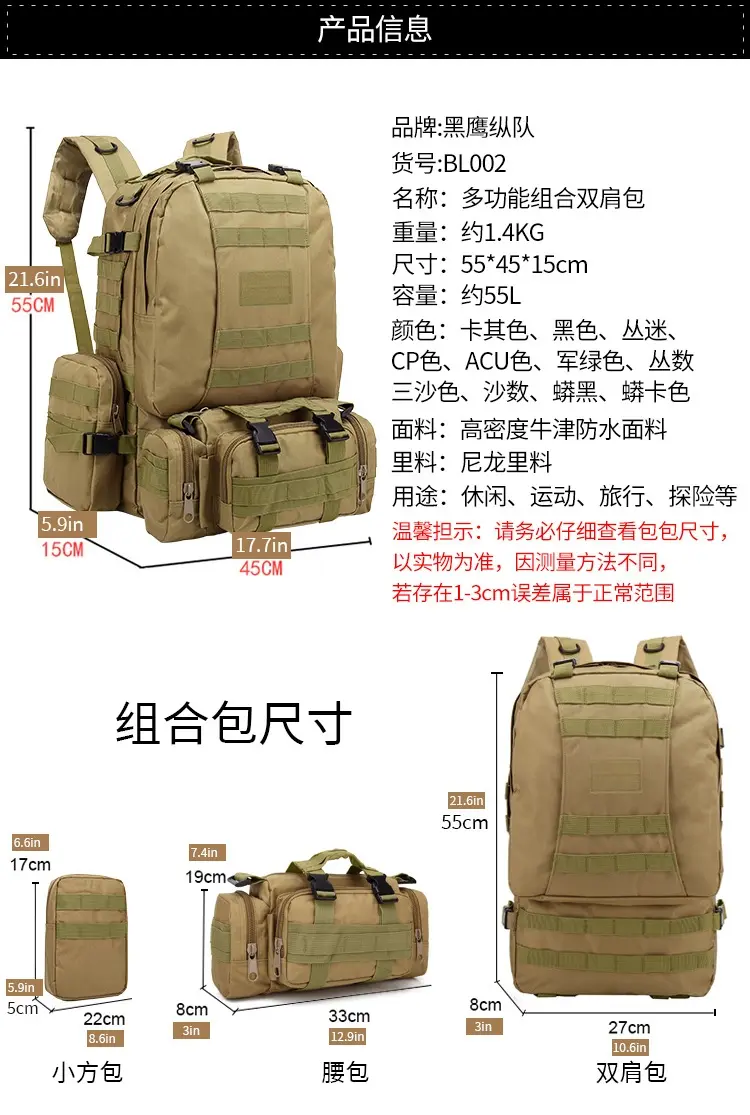 产品信息

21.6in
55CM
5.9in
15CM
17.7in
45CM

品牌:黑鹰纵队
货号:BL002
名称：多功能组合双肩包
重量：约1.4KG
尺寸：55*45*15cm
容量：约55L
颜色：卡其色、黑色、丛迷、CP色、ACU色、军绿色、丛数三沙色、沙数、蟒黑、蟒卡色
面料：高密度牛津防水面料
里料：尼龙里料
用途：休闲、运动、旅行、探险等
温馨担示：请务必仔细查看包包尺寸，以实物为准，因测量方法不同，若存在1-3cm误差属于正常范围

组合包尺寸

6.6in
17cm
5.9in
5cm
22cm
8.6in
小方包

7.4in
19cm
8cm
3in
33cm
12.9in
腰包

21.6in
55cm
8cm
3in
27cm
10.6in
双肩包