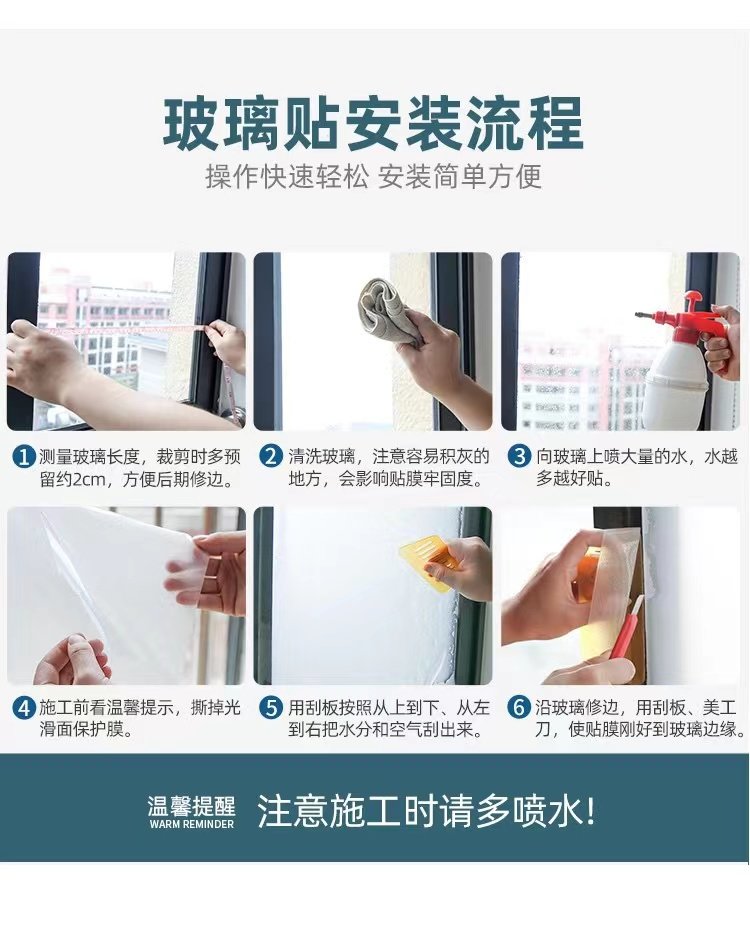 玻璃贴安装流程

操作快速轻松 安装简单方便

1 测量玻璃长度，裁剪时多预留约2cm，方便后期修边。

2 清洗玻璃，注意容易积灰的地方，会影响贴膜牢固度。

3 向玻璃上喷大量的水，水越多越好贴。

4 施工前看温馨提示，撕掉光滑面保护膜。

5 用刮板按照从上到下、从左到右把水分和空气刮出来。

6 沿玻璃修边，用刮板、美工刀，使贴膜刚好到玻璃边缘。

温馨提醒
WARM REMINDER
注意施工时请多喷水!