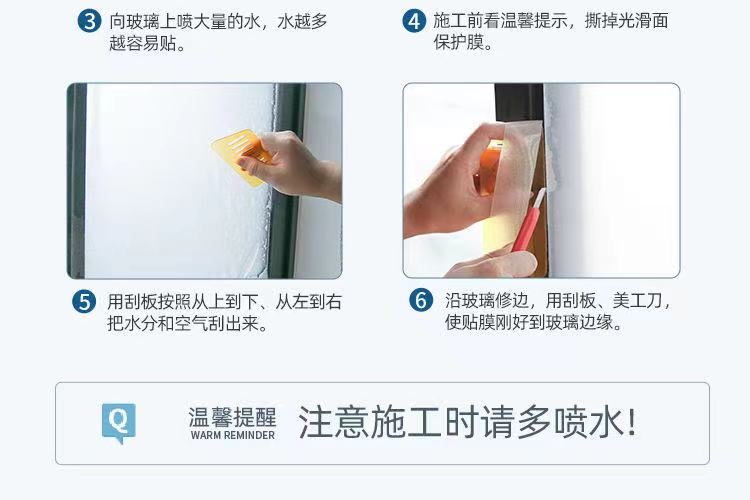 3 向玻璃上喷大量的水，水越多越容易贴。

4 施工前看温馨提示，撕掉光滑面保护膜。

5 用刮板按照从上到下、从左到右把水分和空气刮出来。

6 沿玻璃修边，用刮板、美工刀，使贴膜刚好到玻璃边缘。

Q

温馨提醒
WARM REMINDER

注意施工时请多喷水!