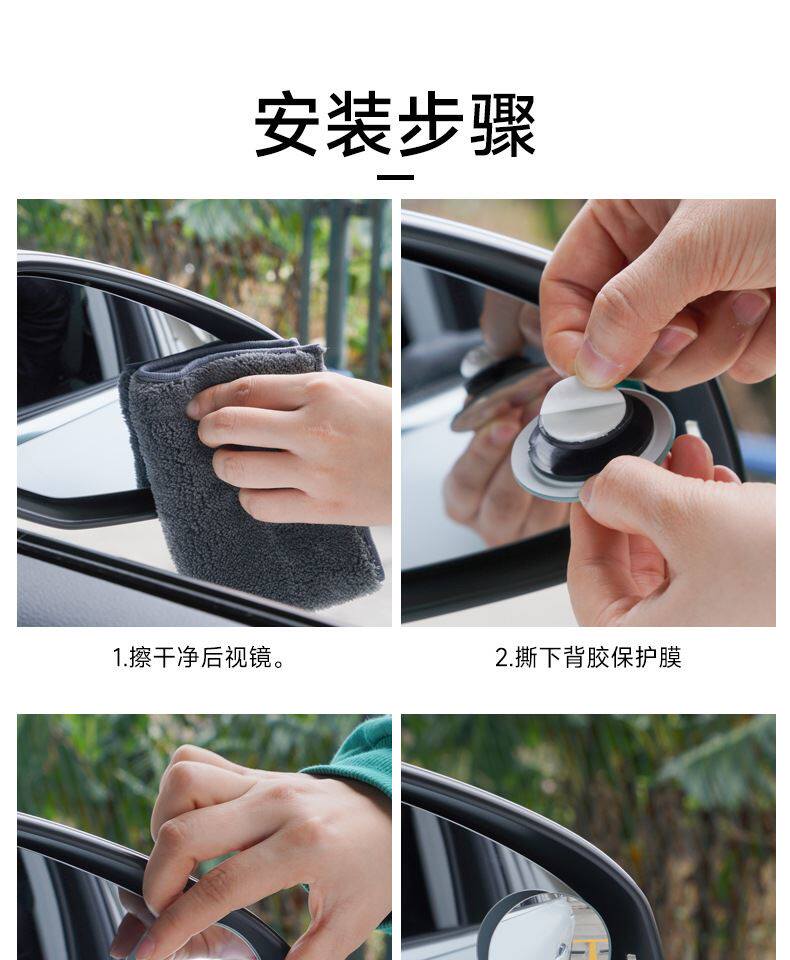 安装步骤

1.擦干净后视镜。

2.撕下背胶保护膜