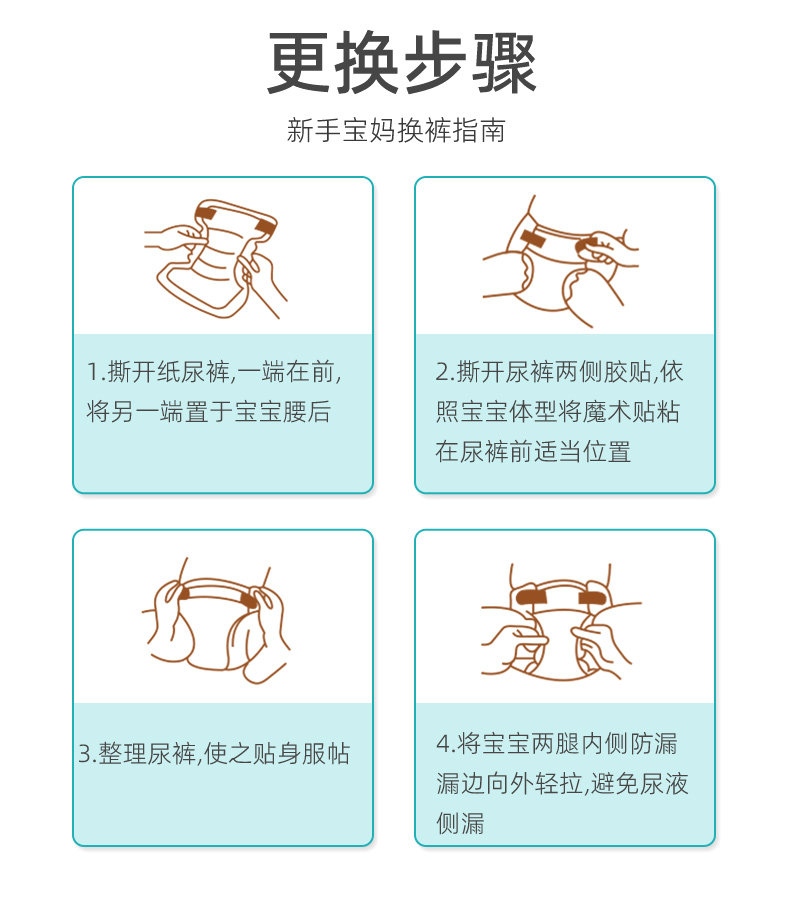 更换步骤

新手宝妈换裤指南

1.撕开纸尿裤,一端在前,将另一端置于宝宝腰后

2.撕开尿裤两侧胶贴,依照宝宝体型将魔术贴粘在尿裤前适当位置

3.整理尿裤,使之贴身服帖

4.将宝宝两腿内侧防漏漏边向外轻拉,避免尿液侧漏