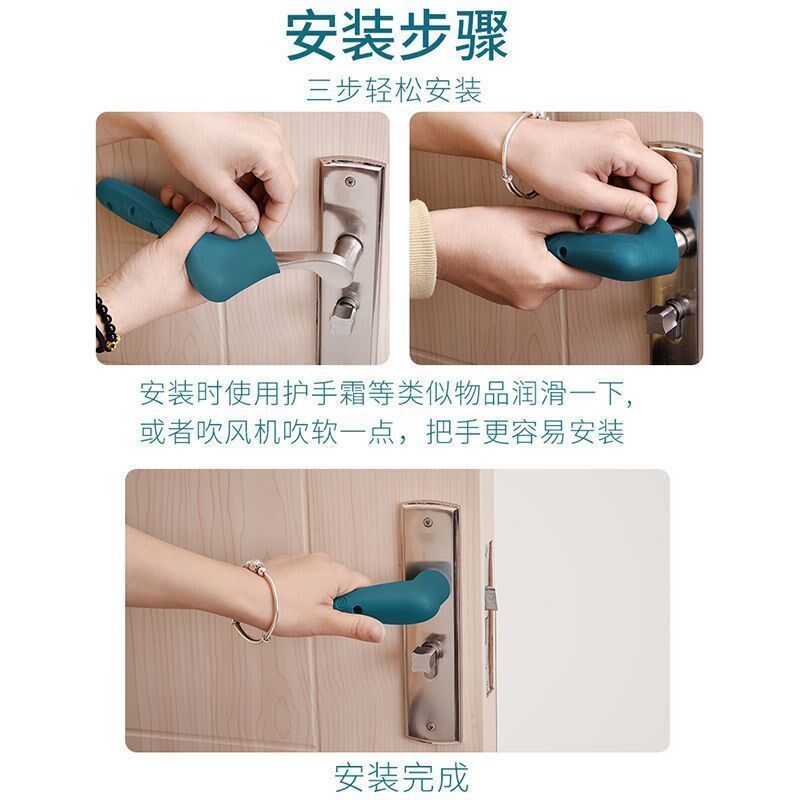 安装步骤

三步轻松安装

安装时使用护手霜等类似物品润滑一下，或者吹风机吹软一点，把手更容易安装

安装完成