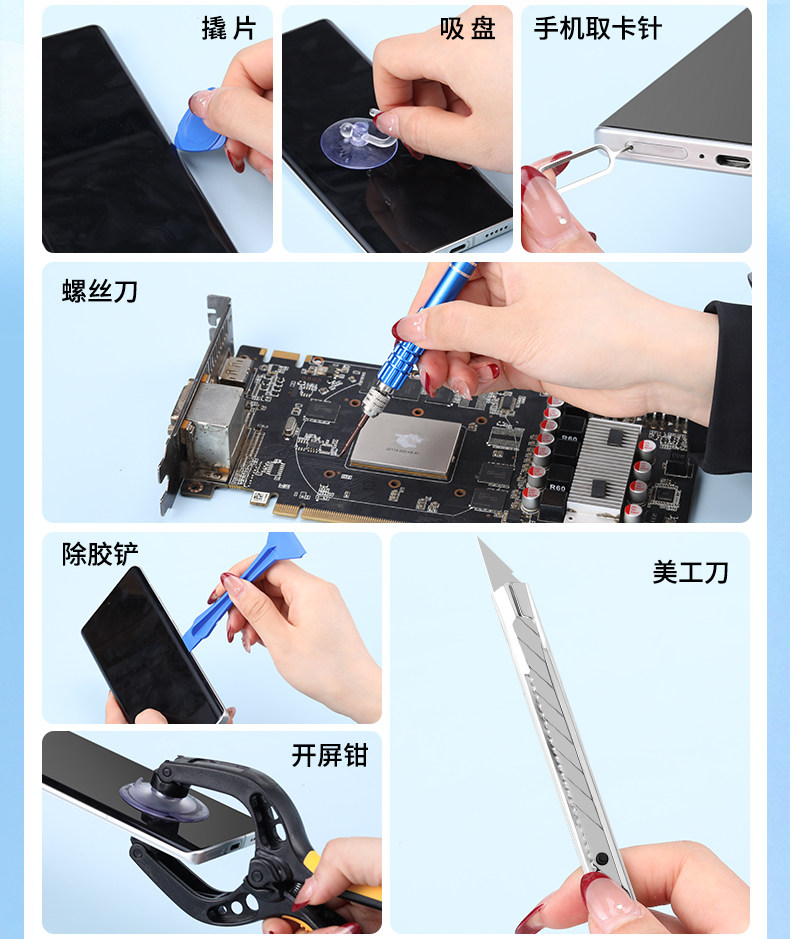 撬片

吸盘

手机取卡针

螺丝刀

R60

R60

除胶铲

美工刀

开屏钳